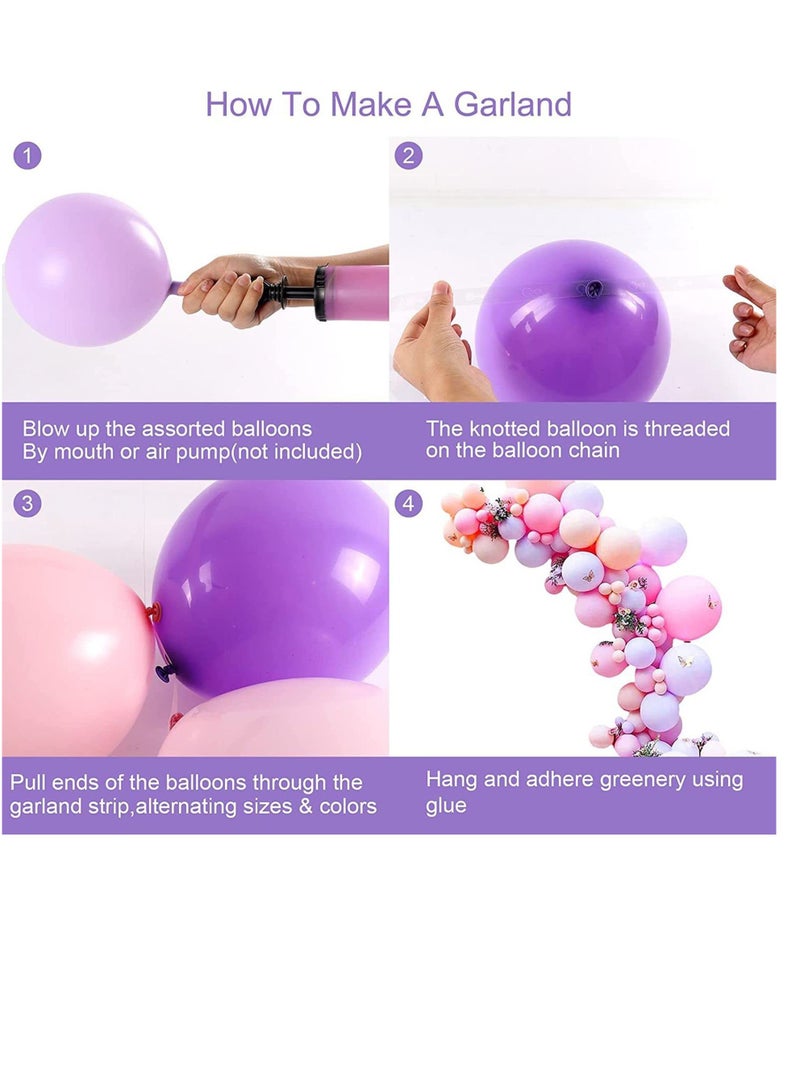 How To Make A Garland

1

Blow up the assorted balloons
By mouth or air pump(not included)

2

The knotted balloon is threaded on the balloon chain

3

Pull ends of the balloons through the garland strip,alternating sizes & colors

4

Hang and adhere greenery using glue