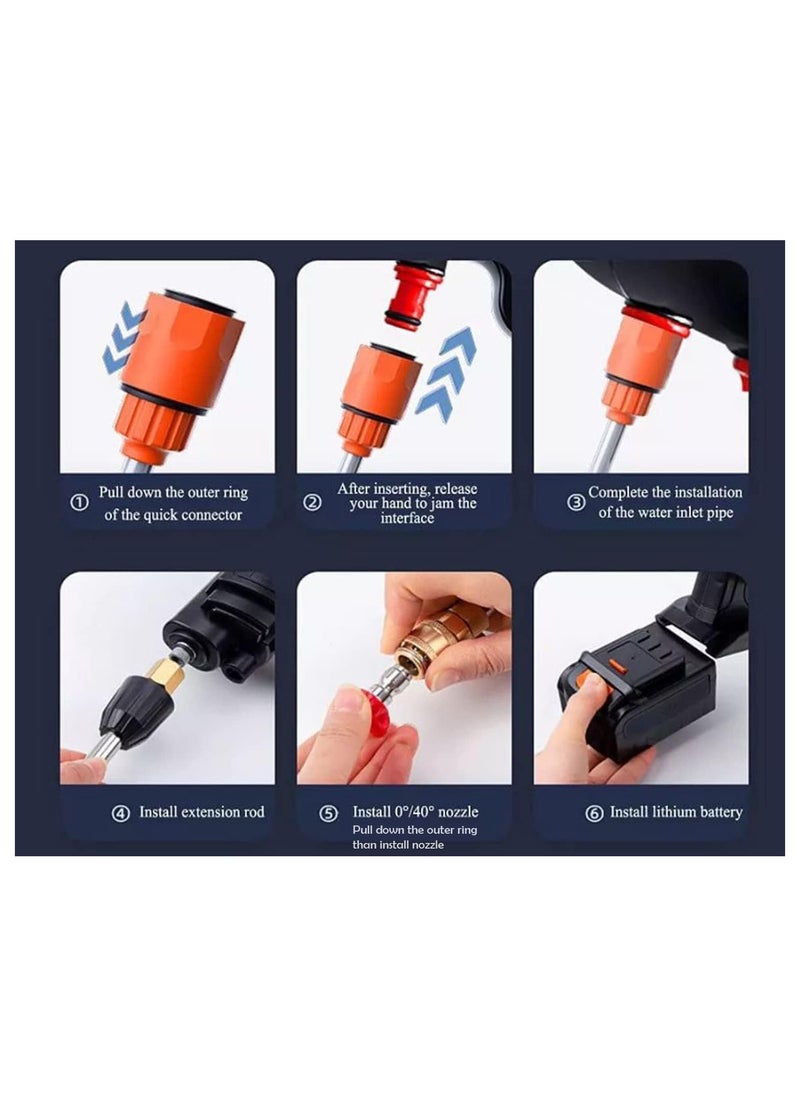 ① Pull down the outer ring of the quick connector

② After inserting, release your hand to jam the interface

③ Complete the installation of the water inlet pipe

④ Install extension rod

⑤ Install 0°/40° nozzle
Pull down the outer ring than install nozzle

⑥ Install lithium battery