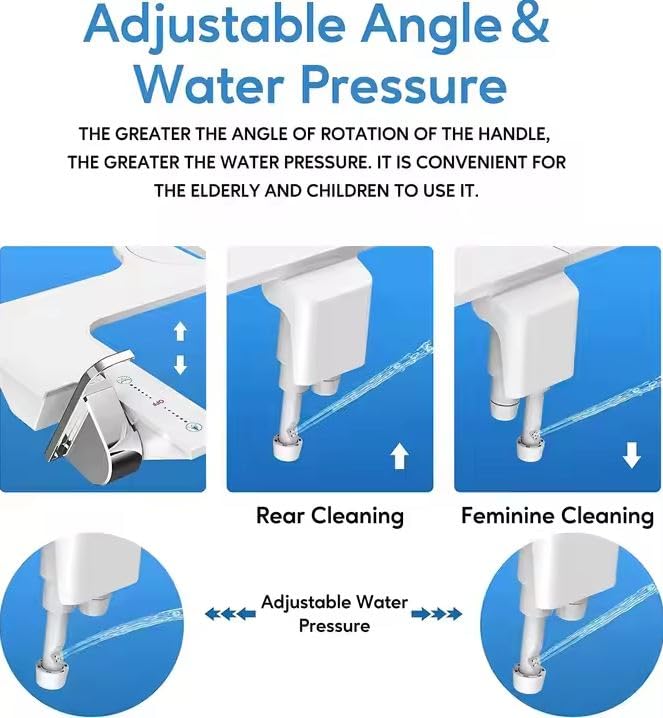 Adjustable Angle & Water Pressure

THE GREATER THE ANGLE OF ROTATION OF THE HANDLE, THE GREATER THE WATER PRESSURE. IT IS CONVENIENT FOR THE ELDERLY AND CHILDREN TO USE IT.

Rear Cleaning

Feminine Cleaning

Adjustable Water Pressure