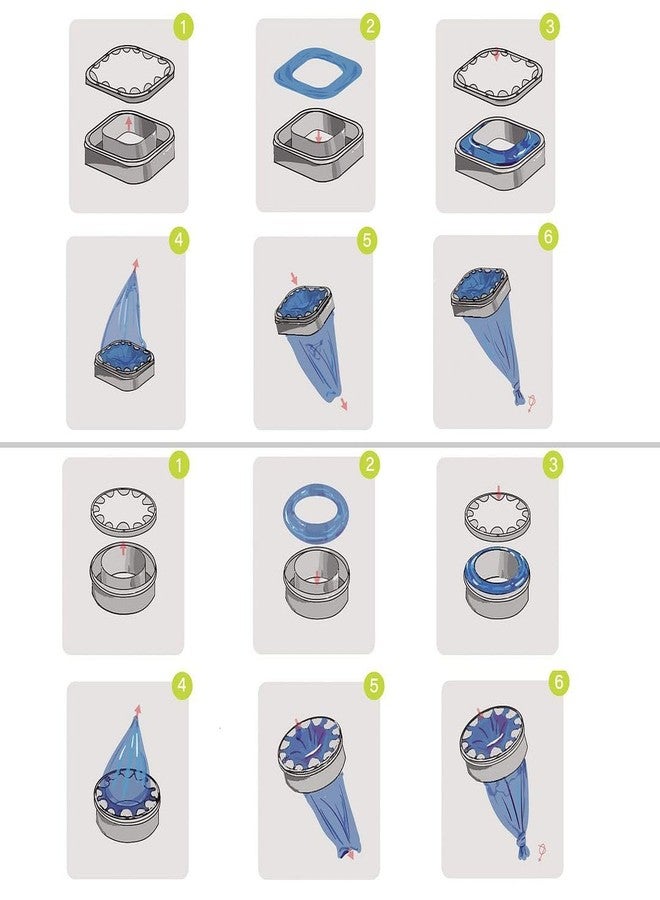 1
2
3
4
5
6
1
2
3
4
5
6