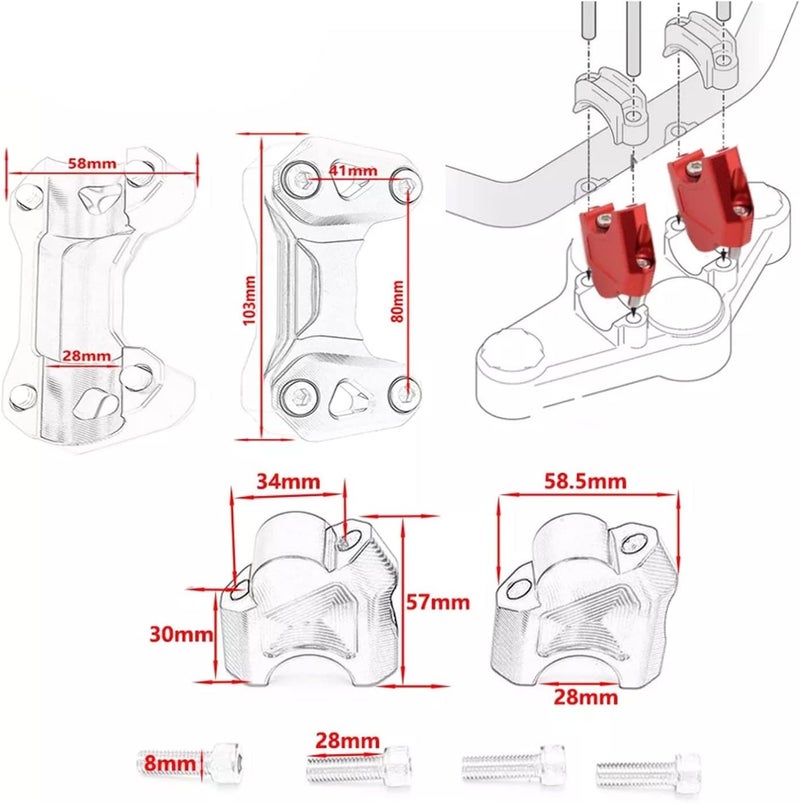 58mm

28mm

41mm

103mm

80mm

34mm

57mm

30mm

58.5mm

28mm

8mm

28mm