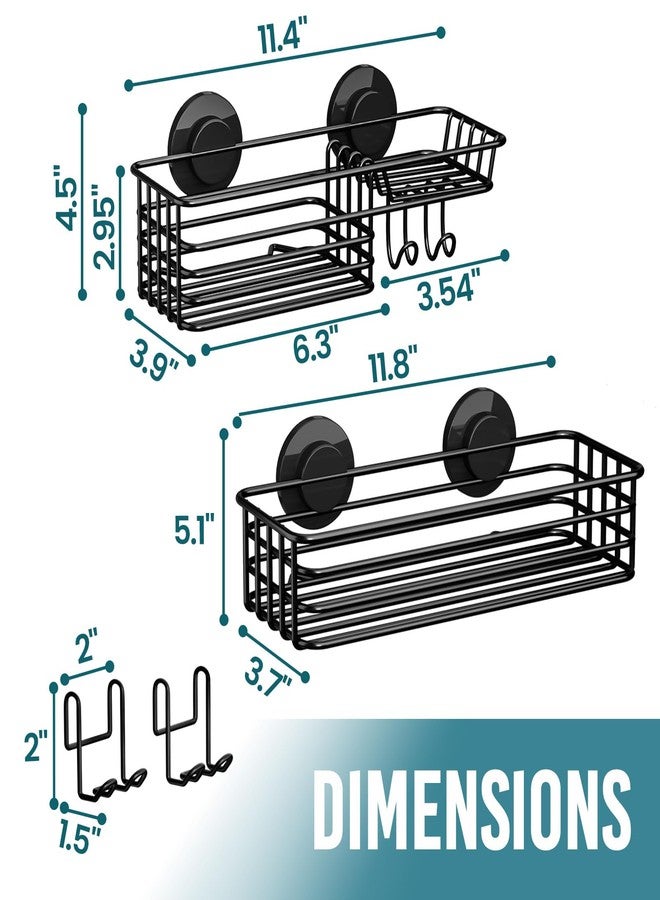 11.4"

4.5"

2.95"

3.54"

3.9"

6.3"

11.8"

5.1"

3.7"

2"

2"

1.5"

DIMENSIONS