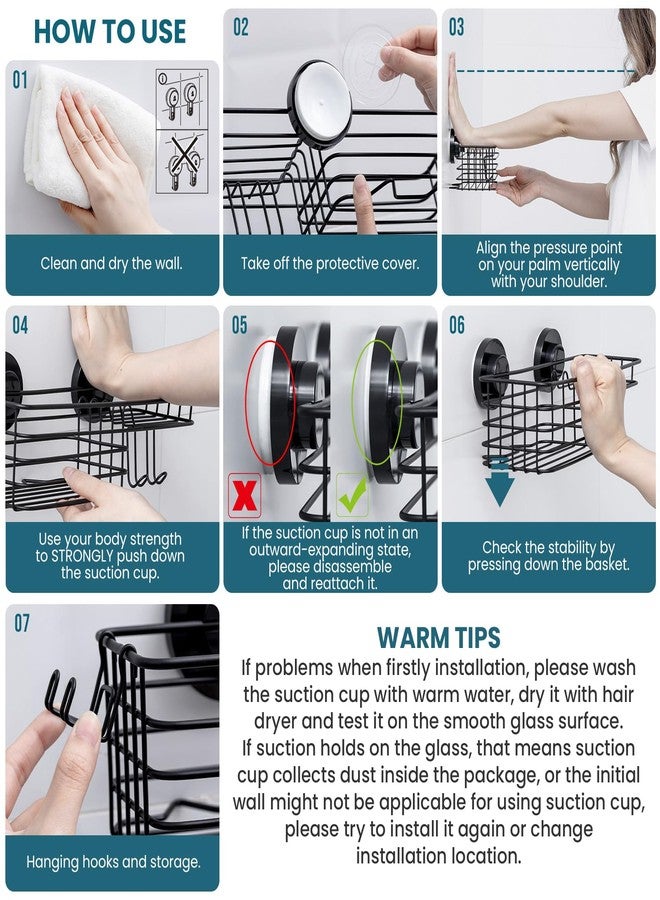 HOW TO USE

01

Clean and dry the wall.

02

Take off the protective cover.

03

Align the pressure point on your palm vertically with your shoulder.

04

Use your body strength to STRONGLY push down the suction cup.

05

If the suction cup is not in an outward-expanding state, please disassemble and reattach it.

06

Check the stability by pressing down the basket.

07

Hanging hooks and storage.

WARM TIPS

If problems when firstly installation, please wash the suction cup with warm water, dry it with hair dryer and test it on the smooth glass surface. If suction holds on the glass, that means suction cup collects dust inside the package, or the initial wall might not be applicable for using suction cup, please try to install it again or change installation location.