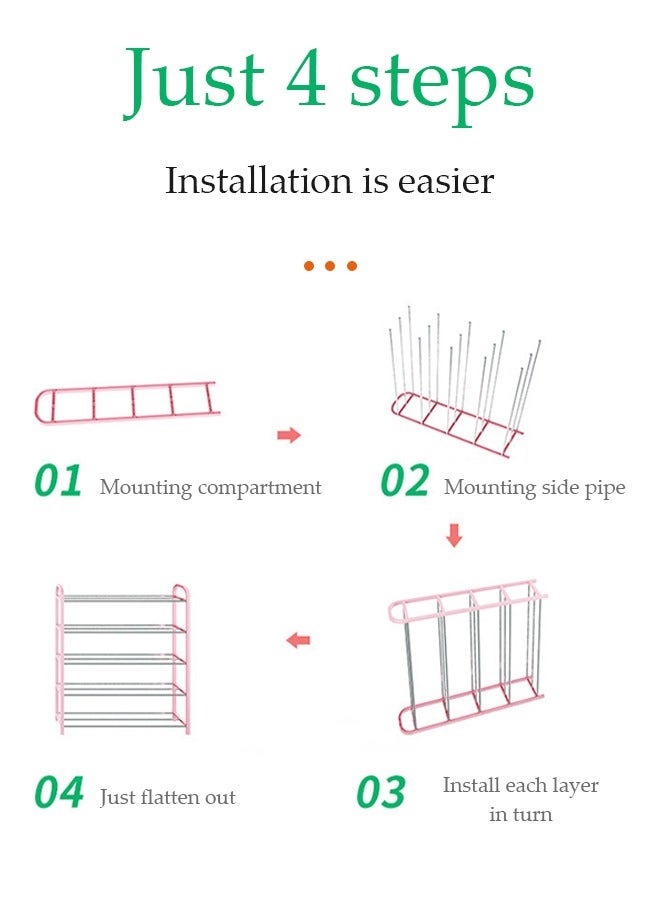 Just 4 steps

Installation is easier

...

01 Mounting compartment

02 Mounting side pipe

04 Just flatten out

03 Install each layer in turn