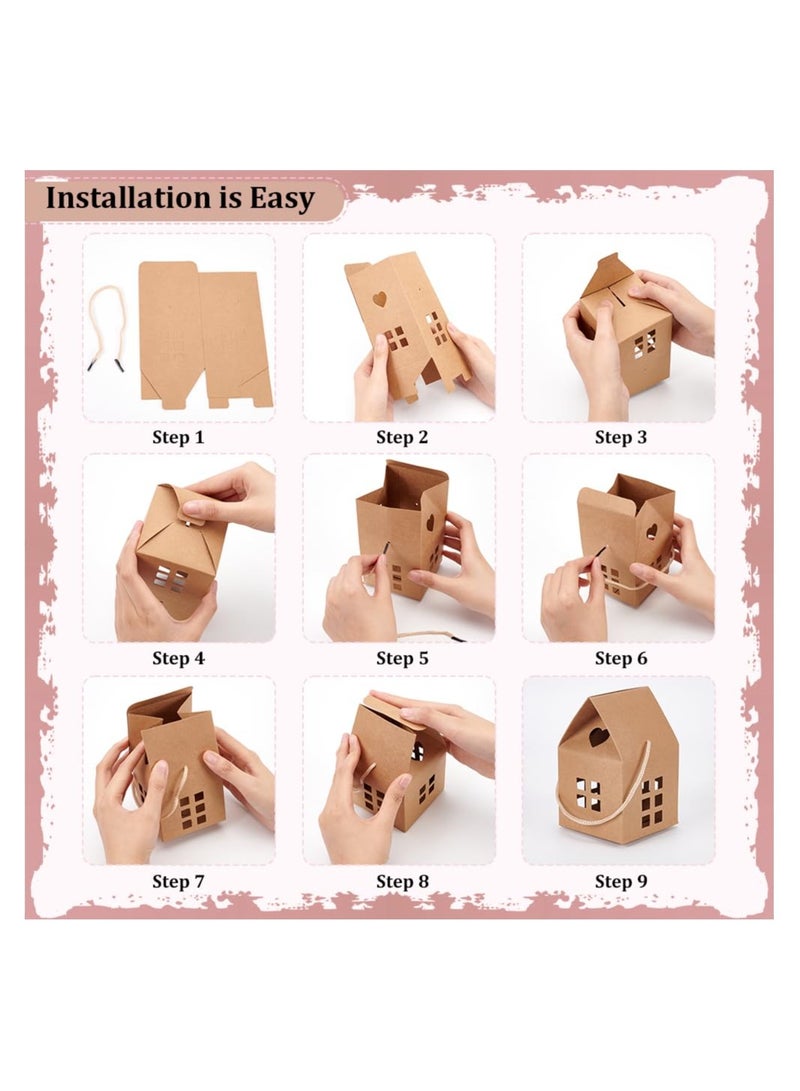 Installation is Easy

Step 1

Step 2

Step 3

Step 4

Step 5

Step 6

Step 7

Step 8

Step 9