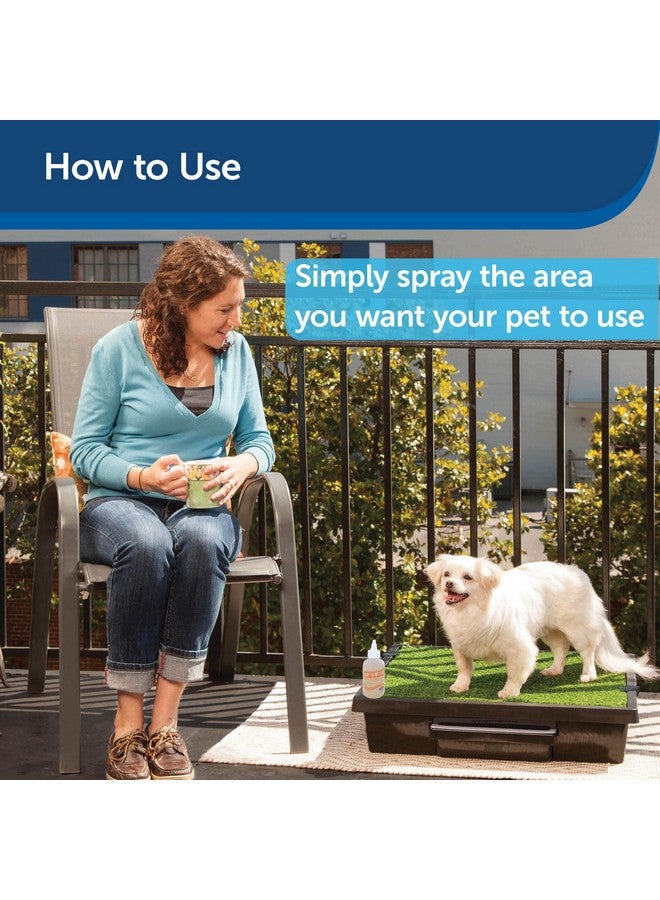 How to Use

Simply spray the area you want your pet to use