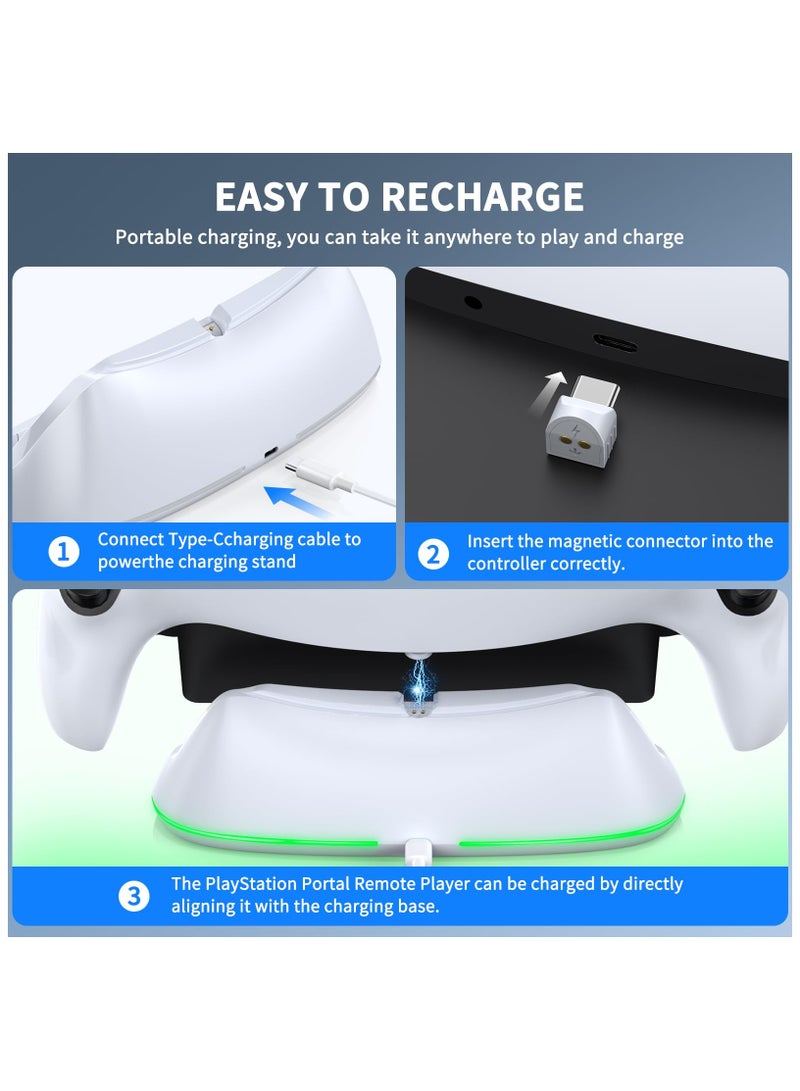 EASY TO RECHARGE

Portable charging, you can take it anywhere to play and charge

1 Connect Type-Ccharging cable to powerthe charging stand

2 Insert the magnetic connector into the controller correctly.

3 The PlayStation Portal Remote Player can be charged by directly aligning it with the charging base.