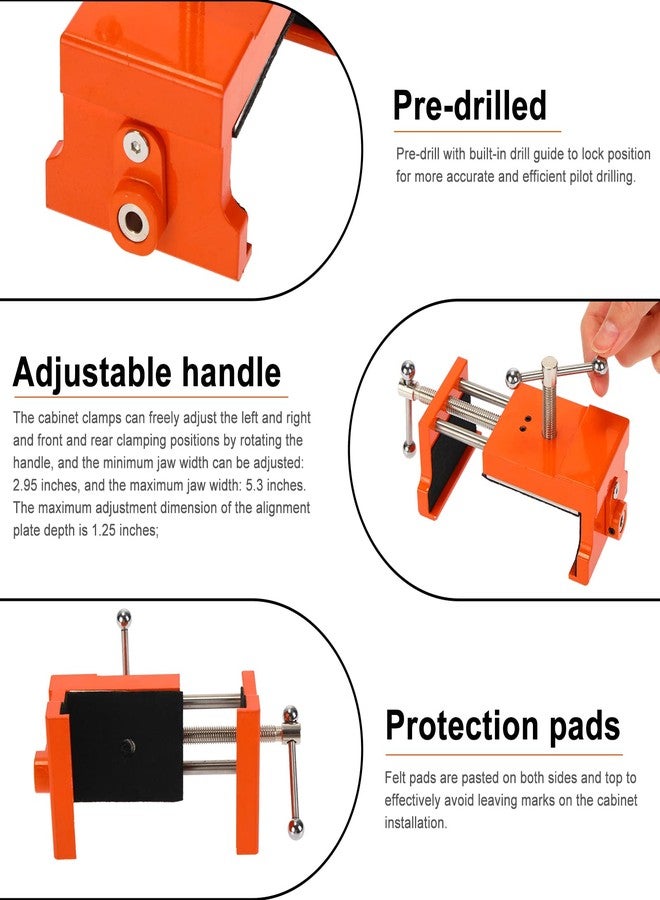 Pre-drilled

Pre-drill with built-in drill guide to lock position for more accurate and efficient pilot drilling.

Adjustable handle

The cabinet clamps can freely adjust the left and right and front and rear clamping positions by rotating the handle, and the minimum jaw width can be adjusted: 2.95 inches, and the maximum jaw width: 5.3 inches. The maximum adjustment dimension of the alignment plate depth is 1.25 inches;

Protection pads

Felt pads are pasted on both sides and top to effectively avoid leaving marks on the cabinet installation.