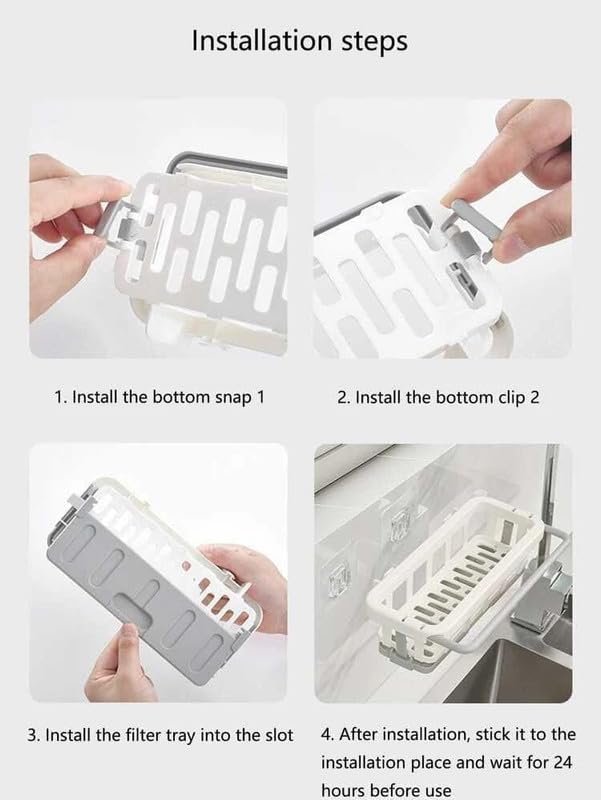 Installation steps

1. Install the bottom snap 1

2. Install the bottom clip 2

3. Install the filter tray into the slot

4. After installation, stick it to the installation place and wait for 24 hours before use