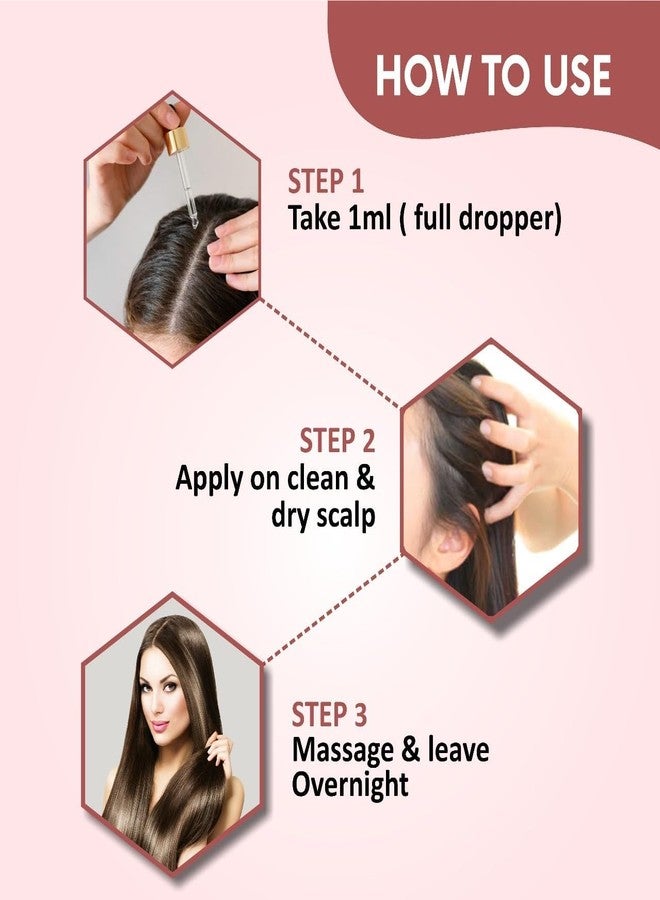 HOW TO USE

STEP 1
Take 1ml ( full dropper)

STEP 2
Apply on clean & dry scalp

STEP 3
Massage & leave Overnight