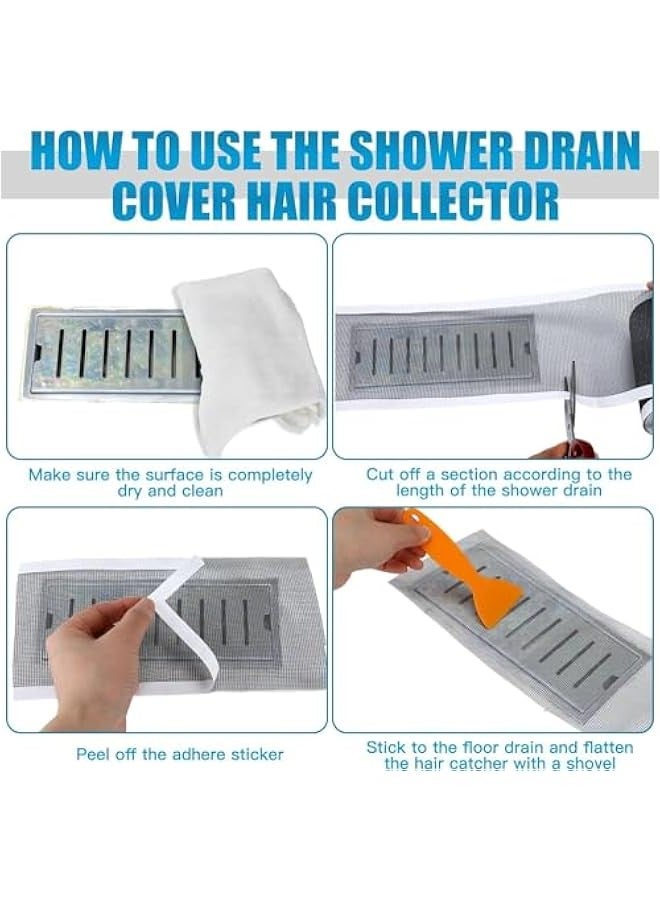 HOW TO USE THE SHOWER DRAIN COVER HAIR COLLECTOR

Make sure the surface is completely dry and clean

Cut off a section according to the length of the shower drain

Peel off the adhere sticker

Stick to the floor drain and flatten the hair catcher with a shovel