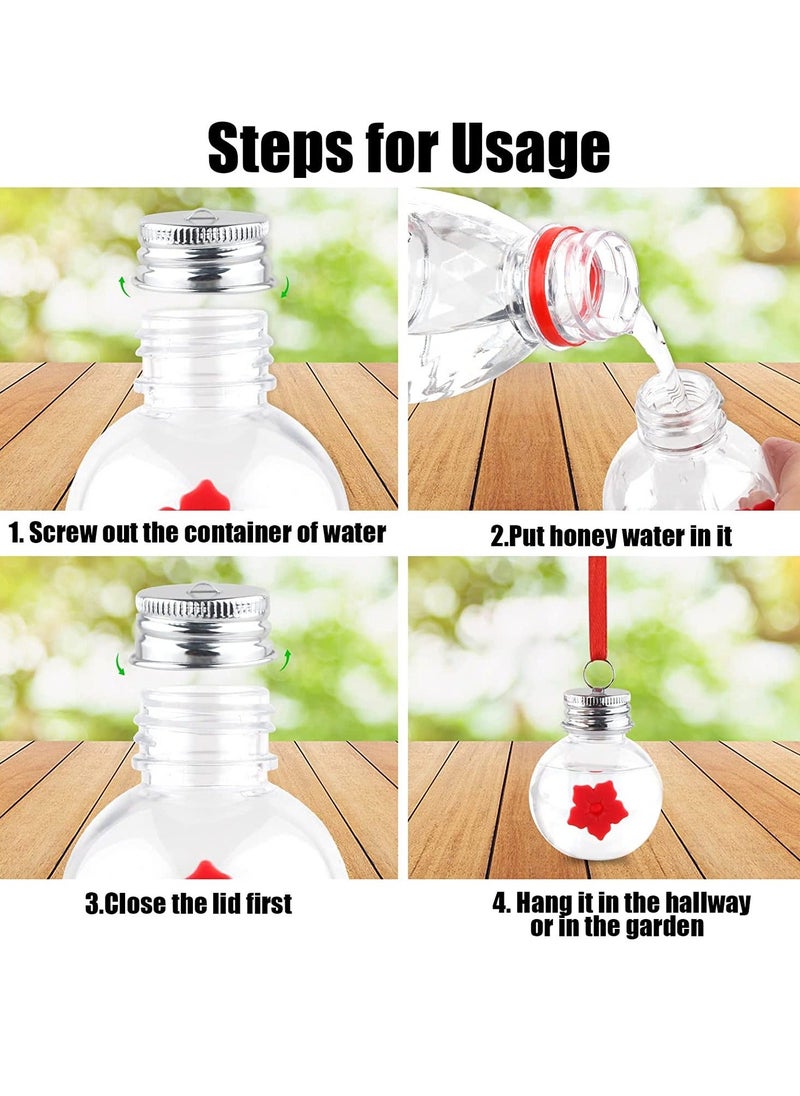 Steps for Usage

1. Screw out the container of water

2.Put honey water in it

3.Close the lid first

4. Hang it in the hallway or in the garden