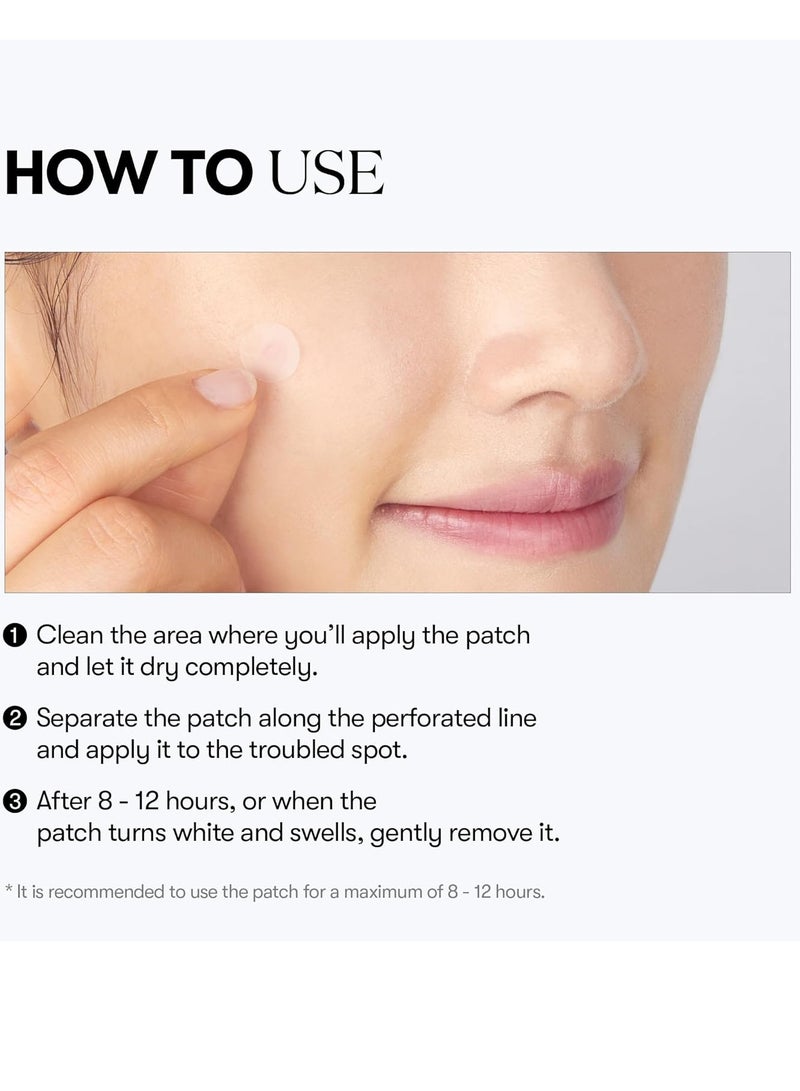 HOW TO USE

❶ Clean the area where you'll apply the patch and let it dry completely.

❷ Separate the patch along the perforated line and apply it to the troubled spot.

❸ After 8 - 12 hours, or when the patch turns white and swells, gently remove it.

* It is recommended to use the patch for a maximum of 8 - 12 hours.