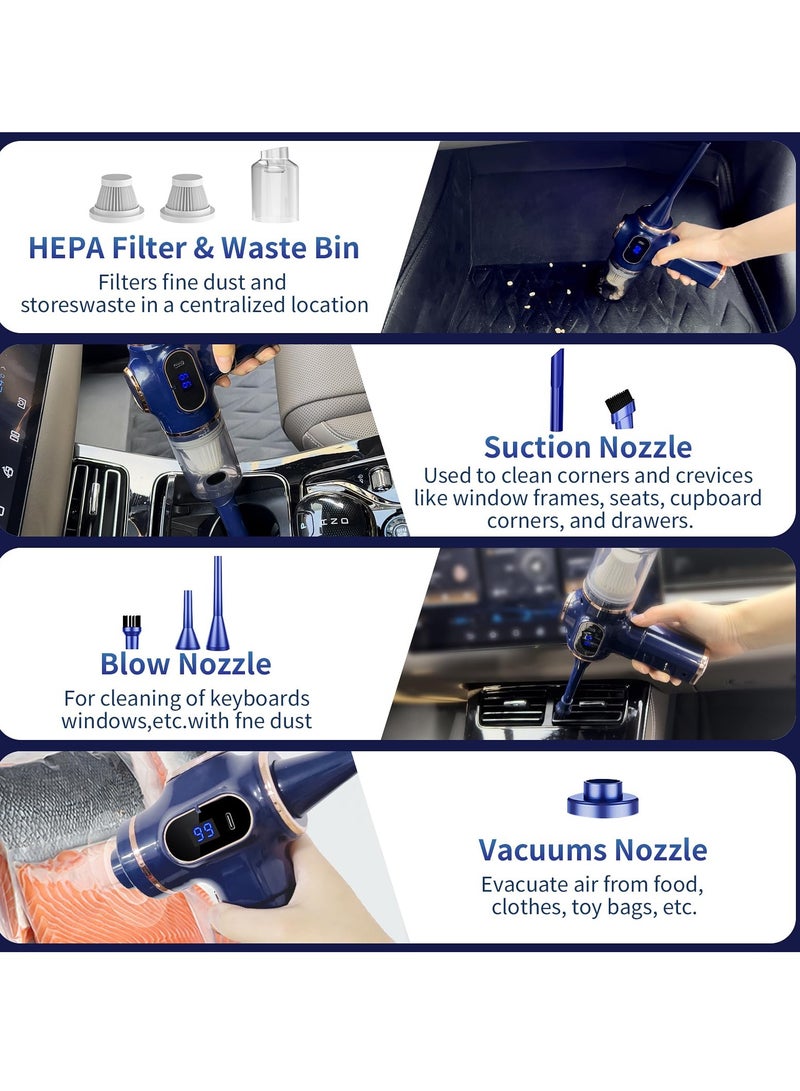 HEPA Filter & Waste Bin
Filters fine dust and storeswaste in a centralized location

Suction Nozzle
Used to clean corners and crevices like window frames, seats, cupboard corners, and drawers.

Blow Nozzle
For cleaning of keyboards windows,etc.with fne dust

99

Vacuums Nozzle
Evacuate air from food, clothes, toy bags, etc.