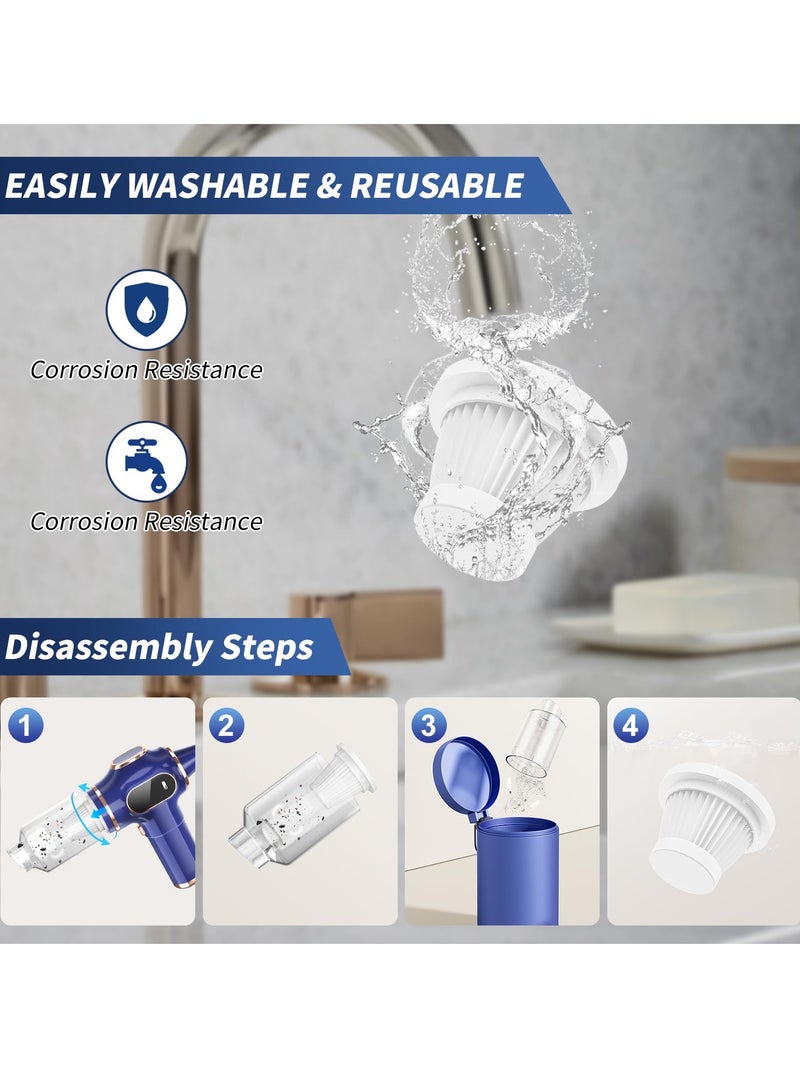 EASILY WASHABLE & REUSABLE

Corrosion Resistance

Corrosion Resistance

Disassembly Steps

1

2

3

4