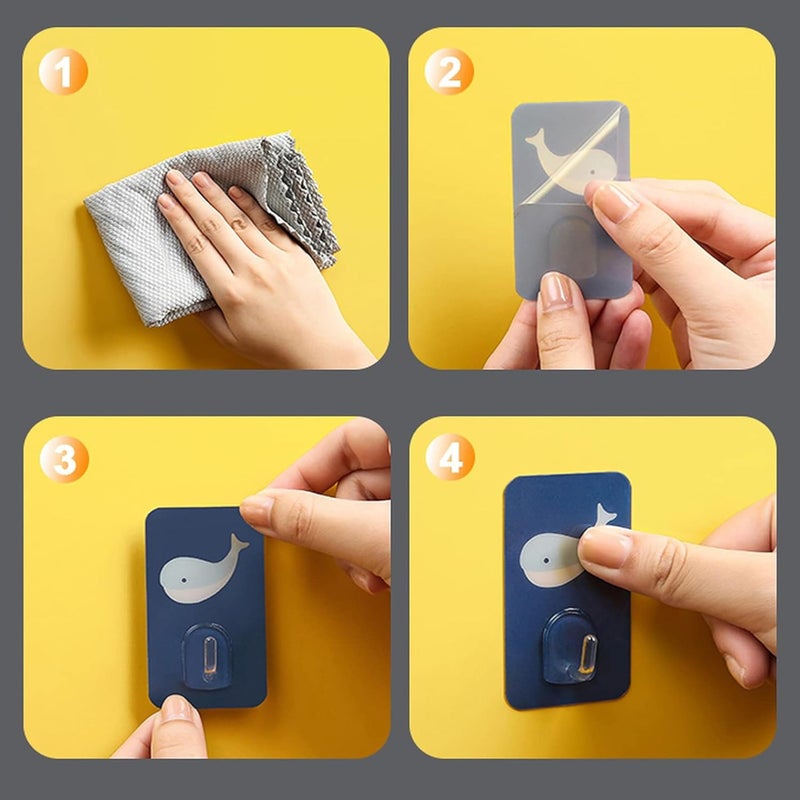 1

2

3

4