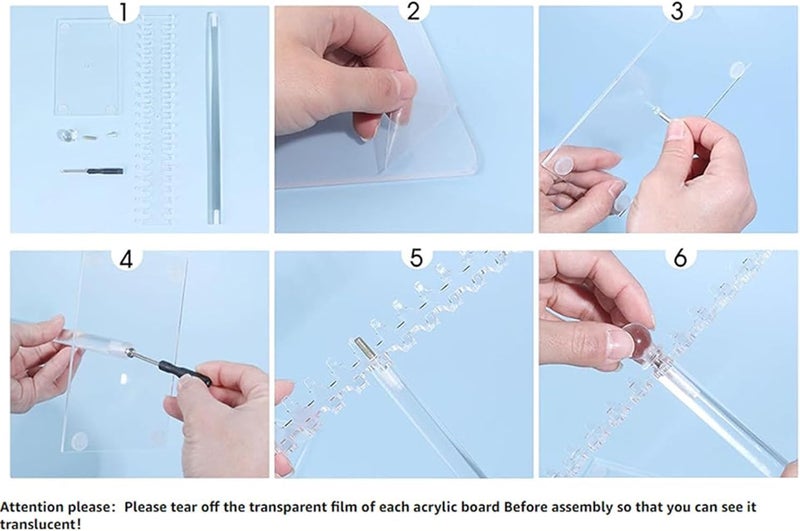 1

2

3

4

5

6

Attention please: Please tear off the transparent film of each acrylic board Before assembly so that you can see it translucent!