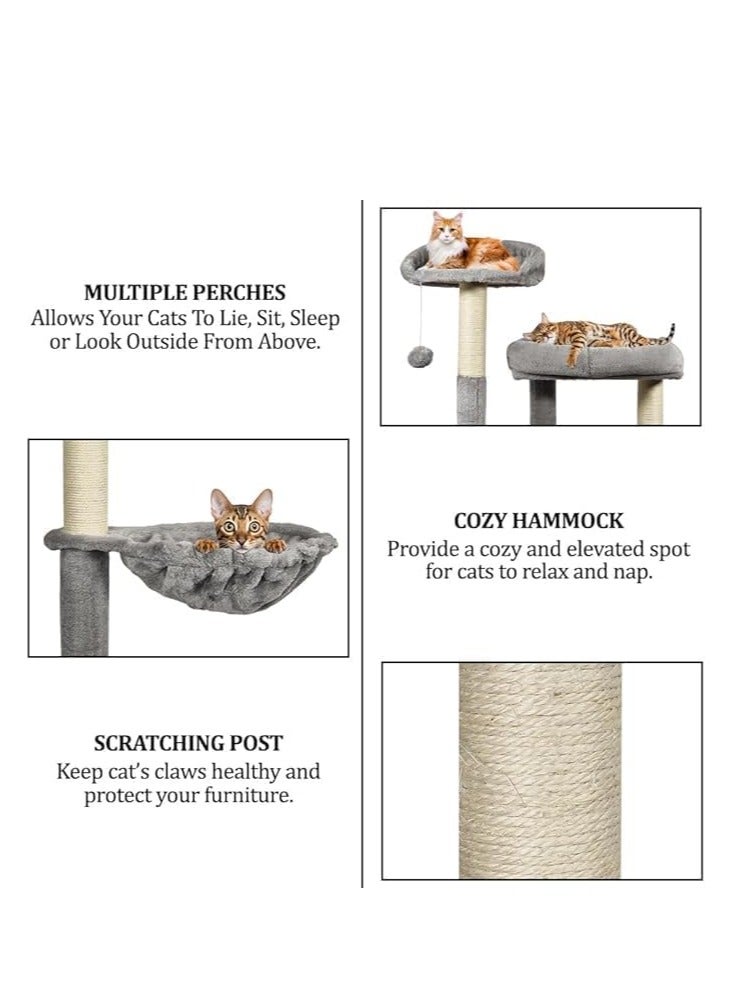 MULTIPLE PERCHES
Allows Your Cats To Lie, Sit, Sleep or Look Outside From Above.

COZY HAMMOCK
Provide a cozy and elevated spot for cats to relax and nap.

SCRATCHING POST
Keep cat's claws healthy and protect your furniture.