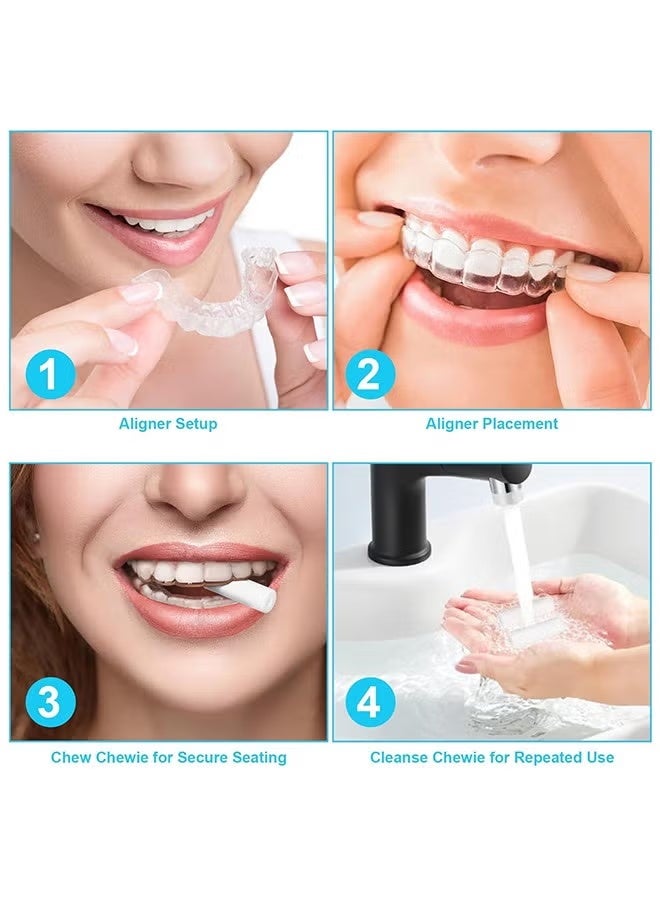 1

Aligner Setup

2

Aligner Placement

3

Chew Chewie for Secure Seating

4

Cleanse Chewie for Repeated Use