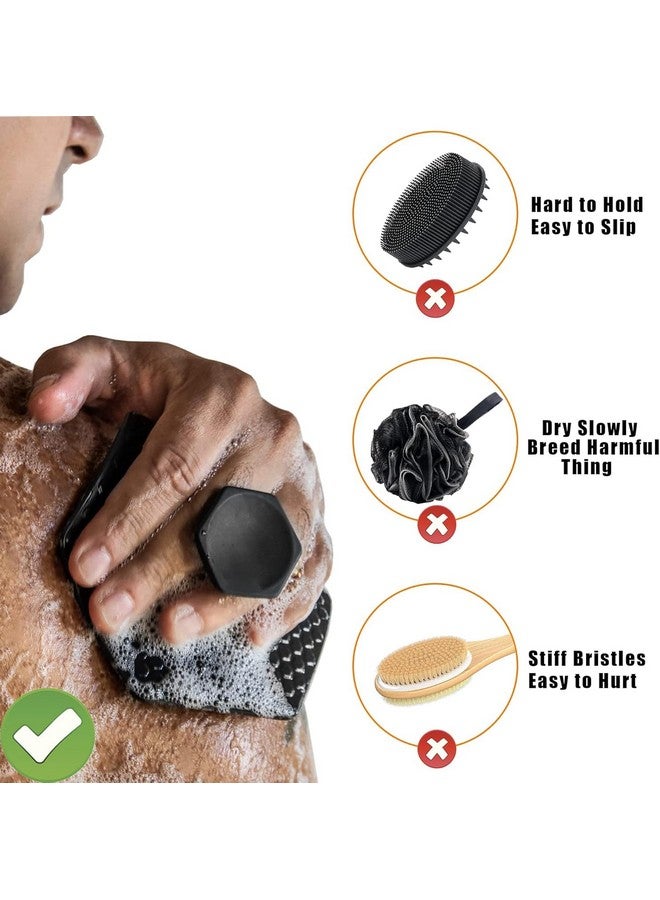 Hard to Hold
Easy to Slip

Dry Slowly
Breed Harmful
Thing

Stiff Bristles
Easy to Hurt