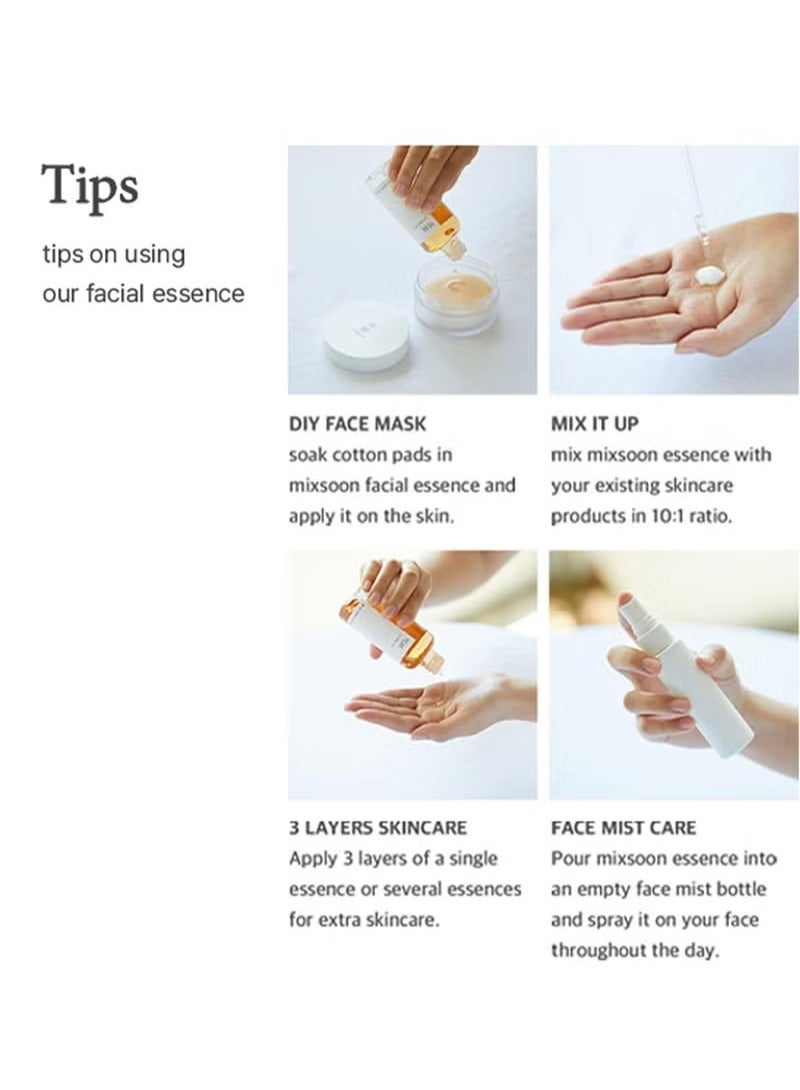 Tips

tips on using our facial essence

DIY FACE MASK
soak cotton pads in mixsoon facial essence and apply it on the skin.

MIX IT UP
mix mixsoon essence with your existing skincare products in 10:1 ratio.

3 LAYERS SKINCARE
Apply 3 layers of a single essence or several essences for extra skincare.

FACE MIST CARE
Pour mixsoon essence into an empty face mist bottle and spray it on your face throughout the day.