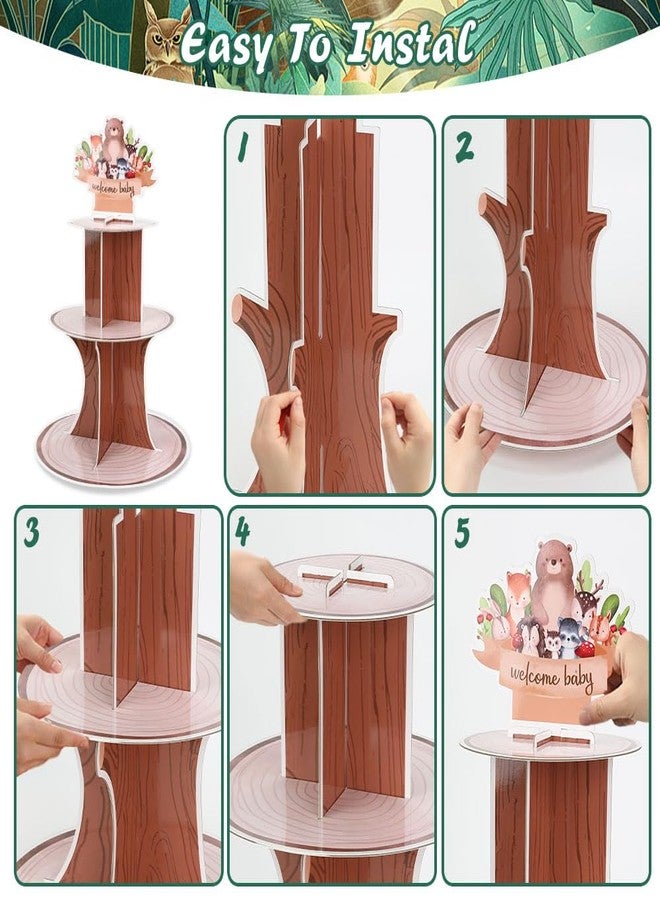 Easy To Instal

welcome baby

1

2

3

4

5

welcome baby