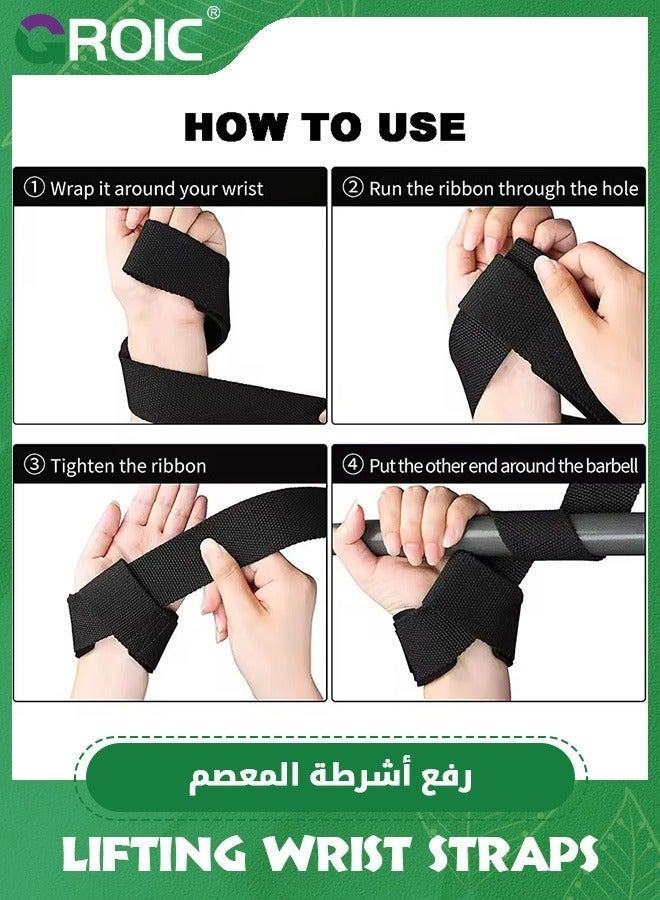 GROIC®

HOW TO USE

① Wrap it around your wrist

② Run the ribbon through the hole

③ Tighten the ribbon

④ Put the other end around the barbell

رفع أشرطة المعصم

LIFTING WRIST STRAPS