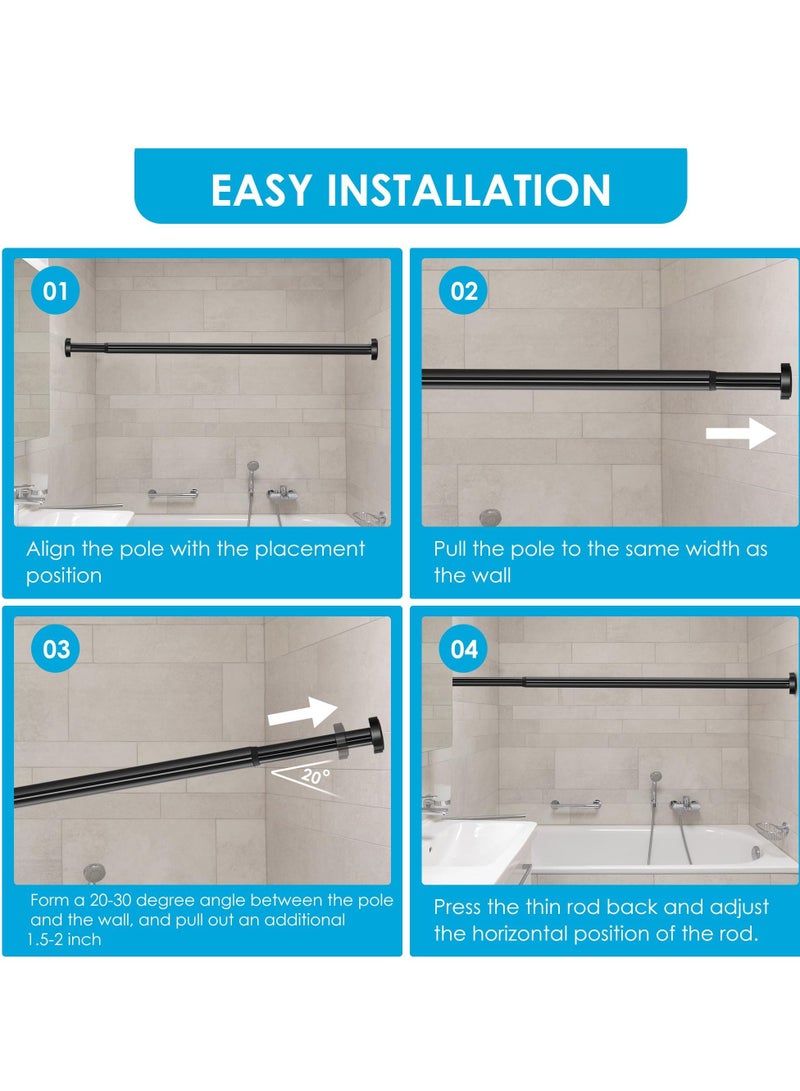 EASY INSTALLATION

01

Align the pole with the placement position

02

Pull the pole to the same width as the wall

03

20°

Form a 20-30 degree angle between the pole and the wall, and pull out an additional 1.5-2 inch

04

Press the thin rod back and adjust the horizontal position of the rod.