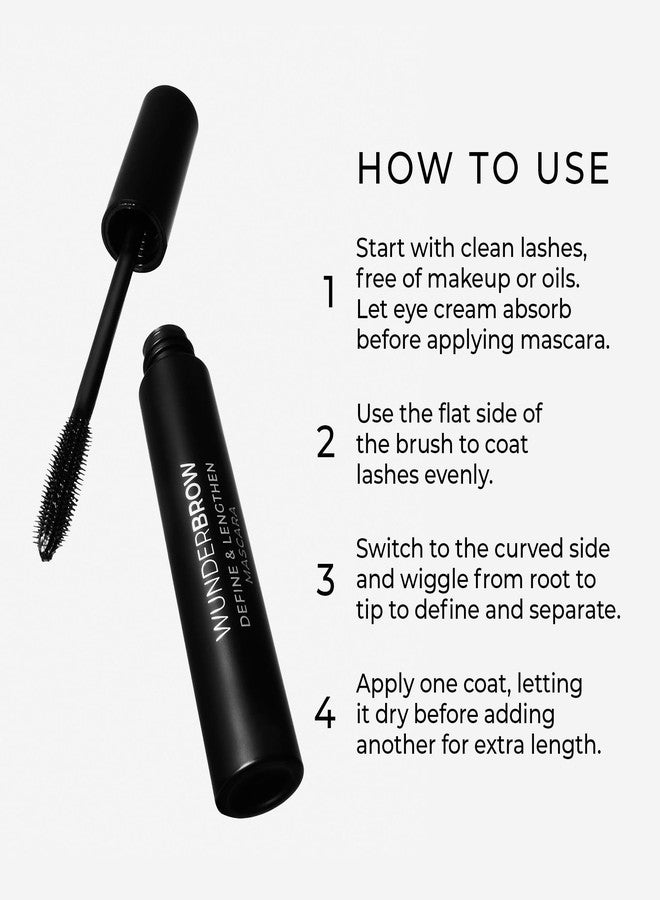 WUNDERBROW
DEFINE & LENGTHEN
MASCARA

HOW TO USE

1 Start with clean lashes, free of makeup or oils. Let eye cream absorb before applying mascara.

2 Use the flat side of the brush to coat lashes evenly.

3 Switch to the curved side and wiggle from root to tip to define and separate.

4 Apply one coat, letting it dry before adding another for extra length.