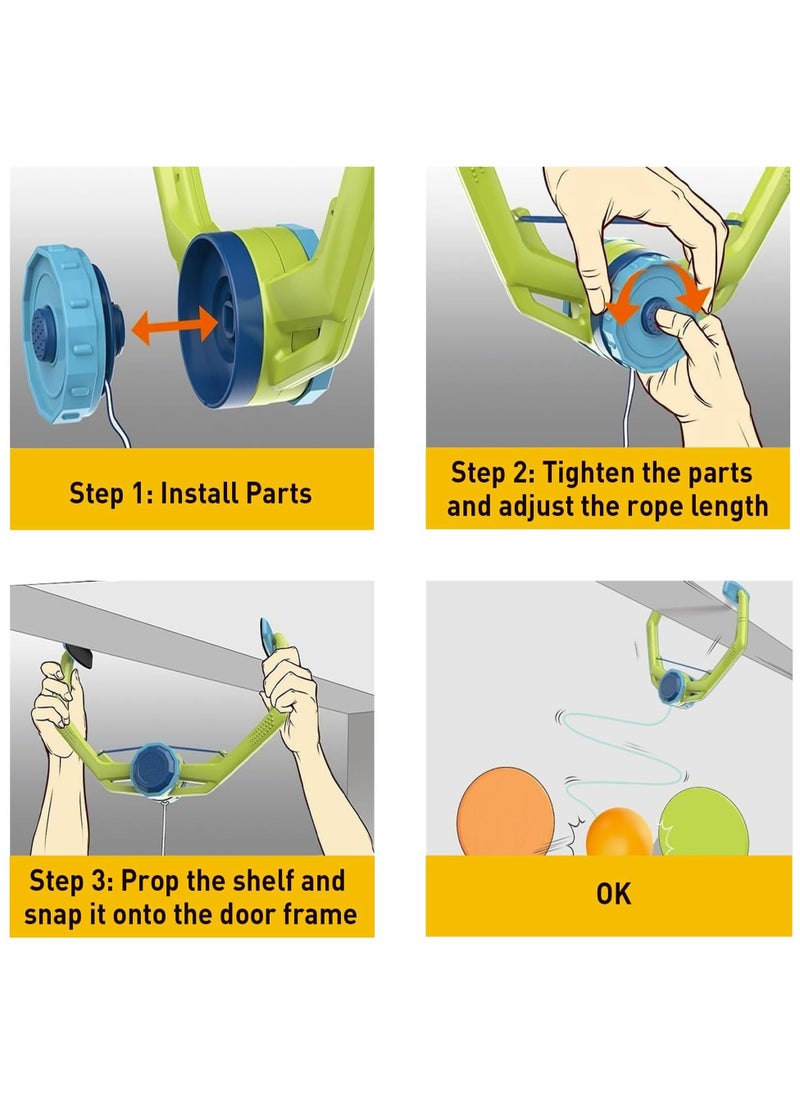 Step 1: Install Parts

Step 2: Tighten the parts and adjust the rope length

Step 3: Prop the shelf and snap it onto the door frame

OK