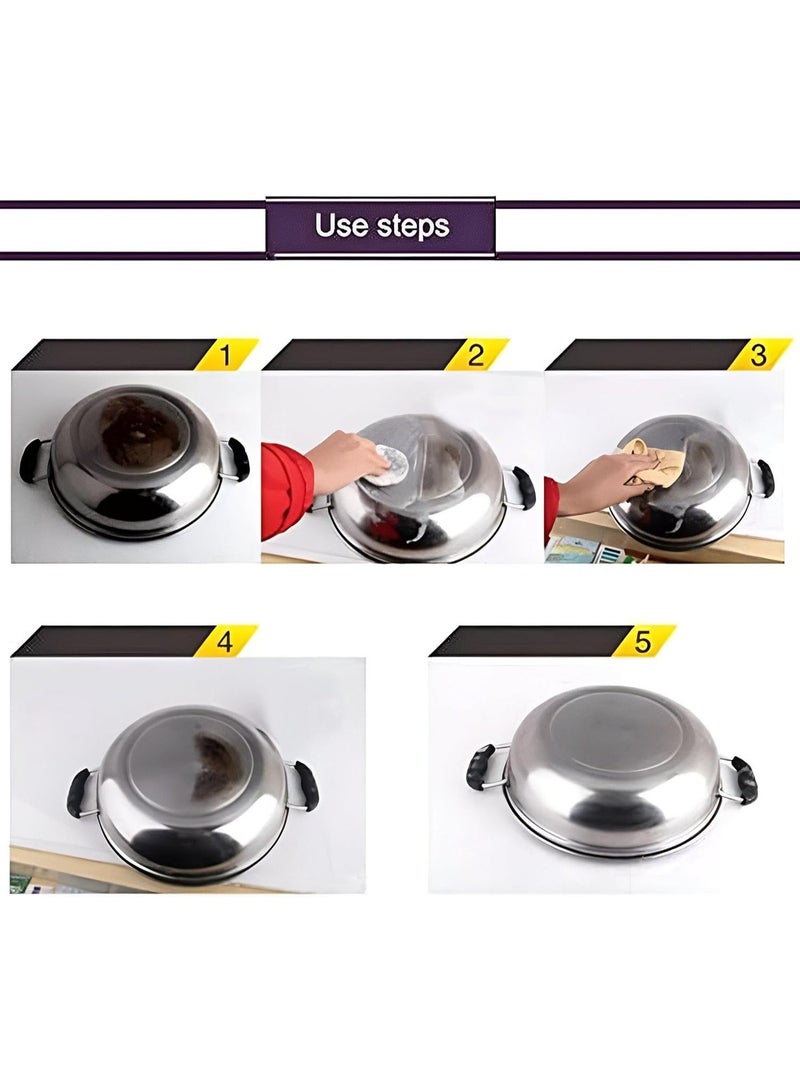 Use steps

1

2

3

4

5