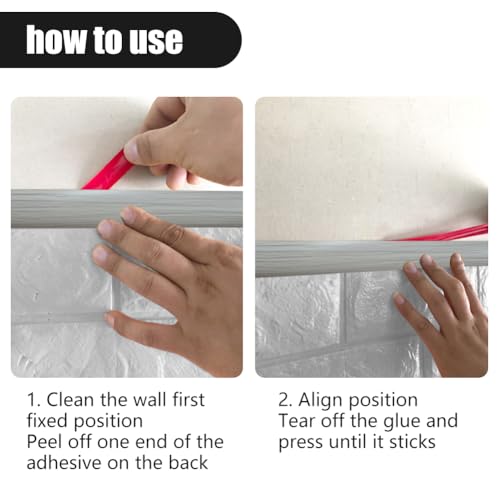 how to use

1. Clean the wall first fixed position
Peel off one end of the adhesive on the back

2. Align position
Tear off the glue and press until it sticks