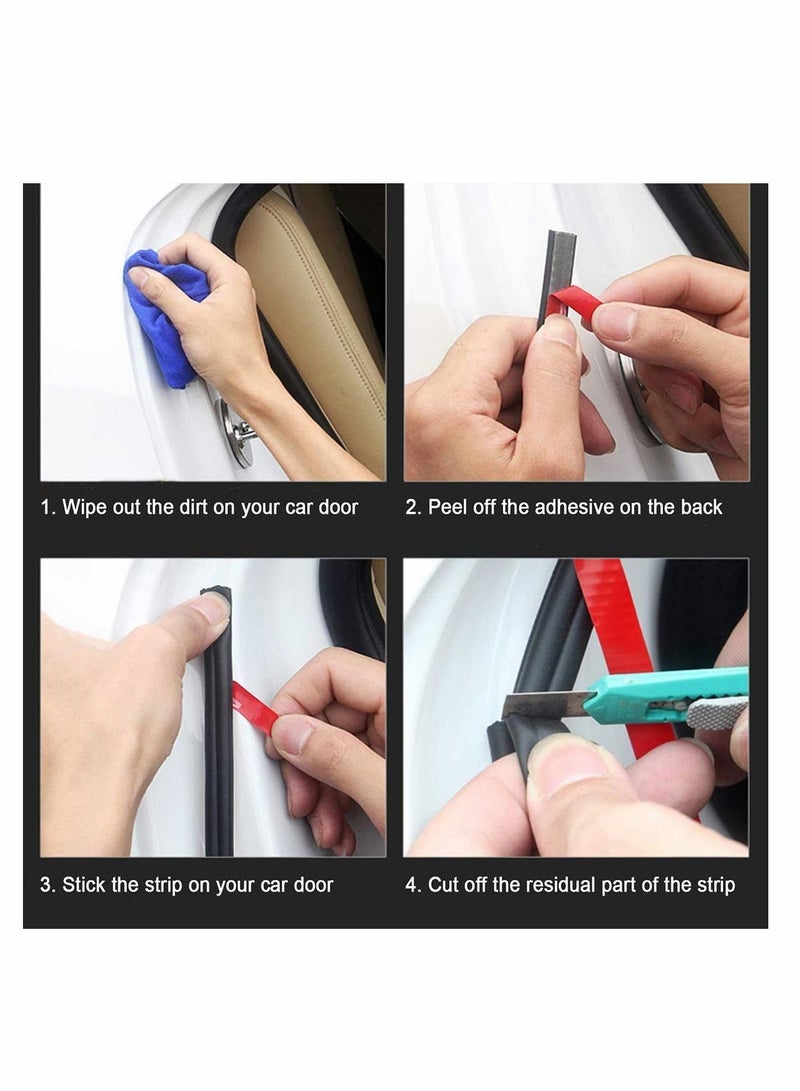 1. Wipe out the dirt on your car door

2. Peel off the adhesive on the back

3. Stick the strip on your car door

4. Cut off the residual part of the strip