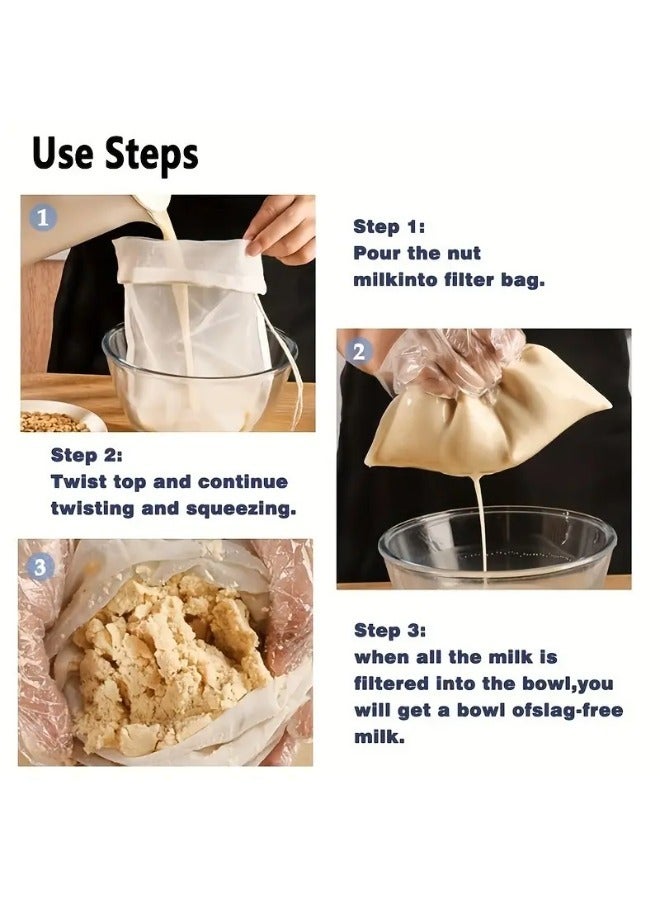 Use Steps

1

Step 1:
Pour the nut milkinto filter bag.

2

Step 2:
Twist top and continue twisting and squeezing.

3

Step 3:
when all the milk is filtered into the bowl,you will get a bowl ofslag-free milk.