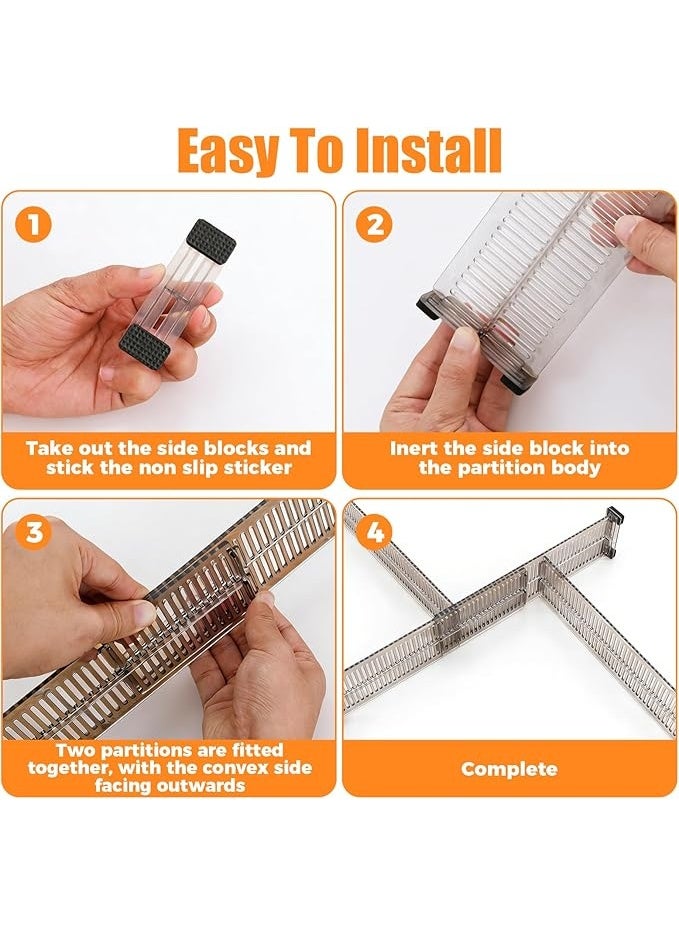 Easy To Install

1

Take out the side blocks and stick the non slip sticker

2

Inert the side block into the partition body

3

Two partitions are fitted together, with the convex side facing outwards

4

Complete