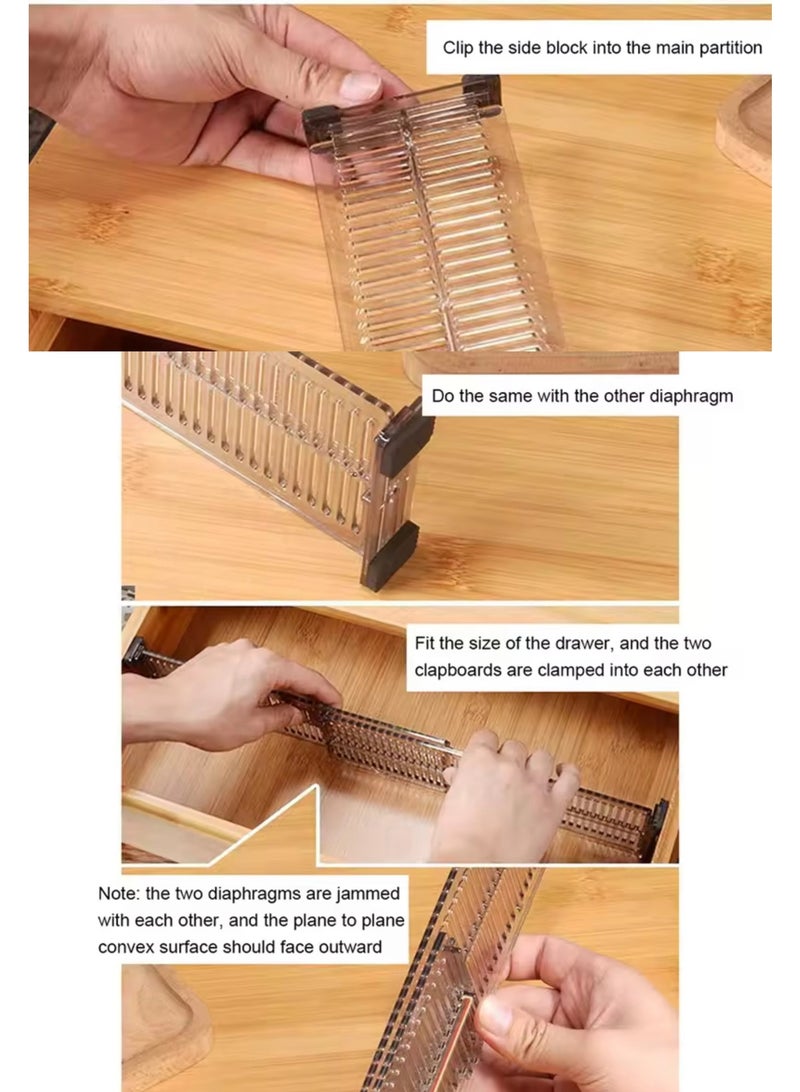 Clip the side block into the main partition

Do the same with the other diaphragm

Fit the size of the drawer, and the two clapboards are clamped into each other

Note: the two diaphragms are jammed with each other, and the plane to plane convex surface should face outward