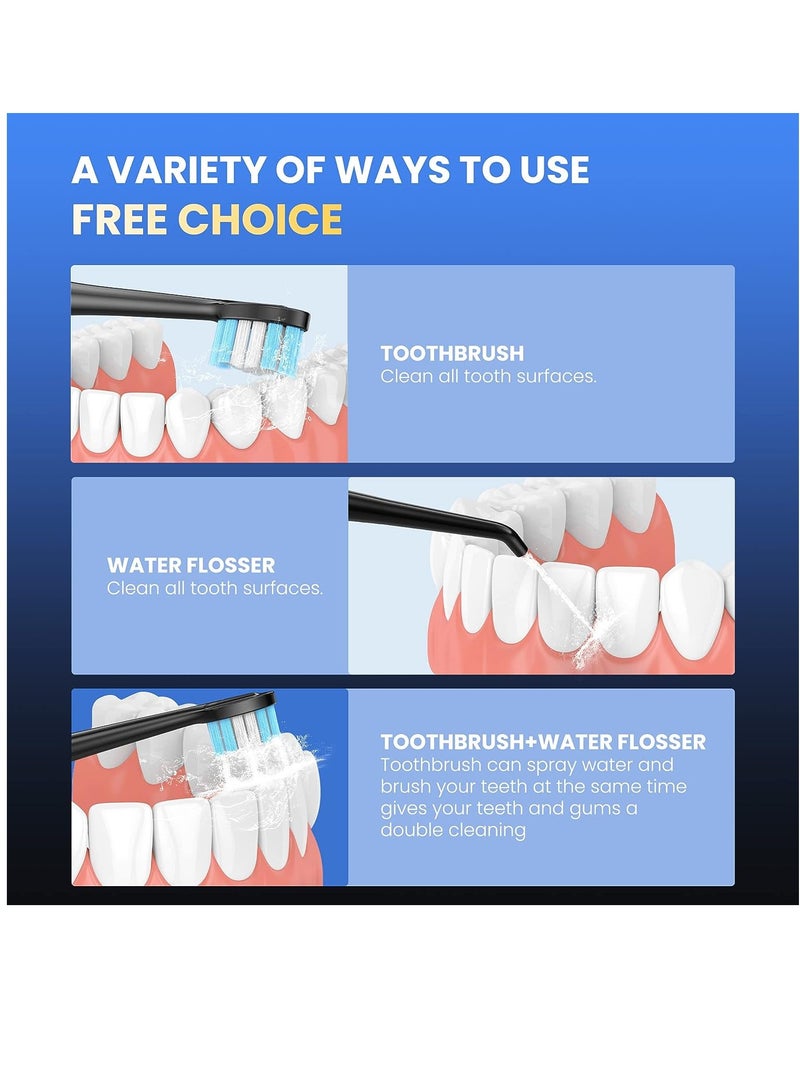 A VARIETY OF WAYS TO USE
FREE CHOICE

TOOTHBRUSH
Clean all tooth surfaces.

WATER FLOSSER
Clean all tooth surfaces.

TOOTHBRUSH+WATER FLOSSER
Toothbrush can spray water and brush your teeth at the same time gives your teeth and gums a double cleaning