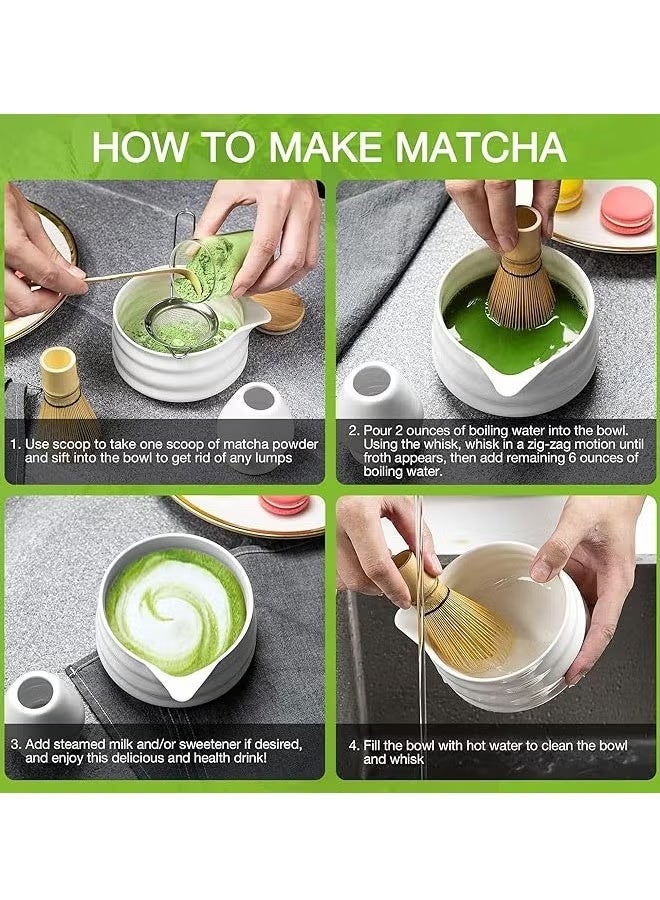 HOW TO MAKE MATCHA

1. Use scoop to take one scoop of matcha powder and sift into the bowl to get rid of any lumps

2. Pour 2 ounces of boiling water into the bowl. Using the whisk, whisk in a zig-zag motion until froth appears, then add remaining 6 ounces of boiling water.

3. Add steamed milk and/or sweetener if desired, and enjoy this delicious and health drink!

4. Fill the bowl with hot water to clean the bowl and whisk