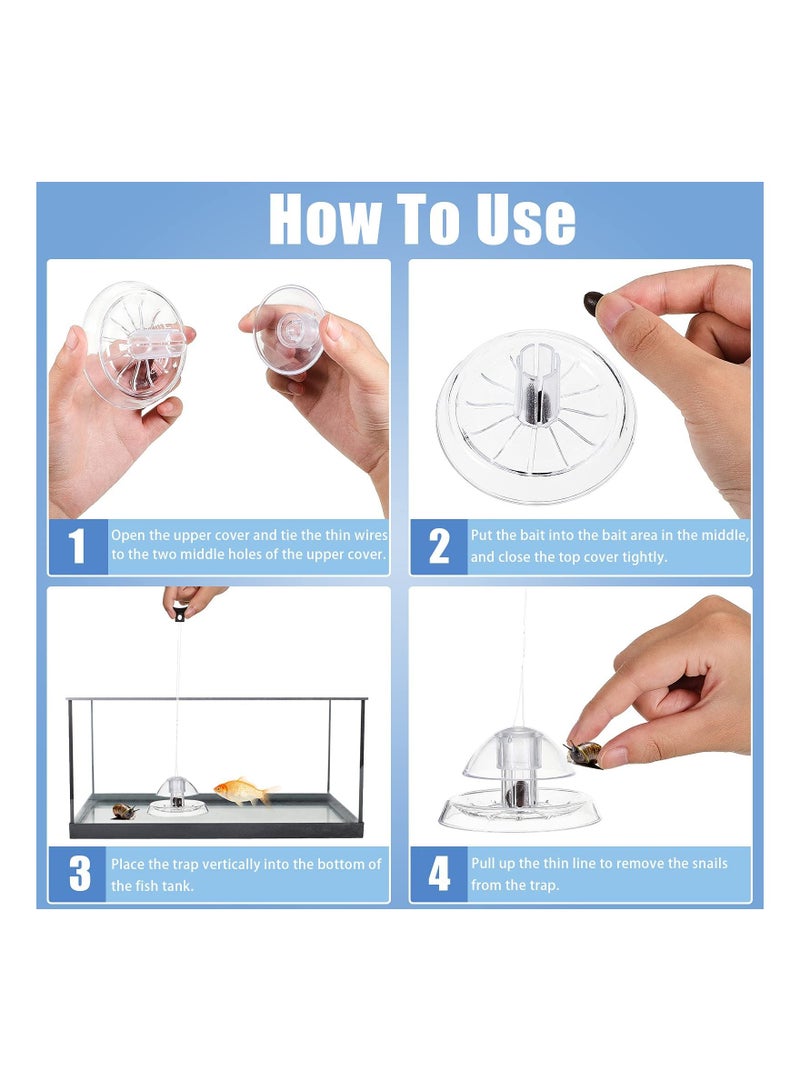 How To Use

1 Open the upper cover and tie the thin wires to the two middle holes of the upper cover.

2 Put the bait into the bait area in the middle, and close the top cover tightly.

3 Place the trap vertically into the bottom of the fish tank.

4 Pull up the thin line to remove the snails from the trap.