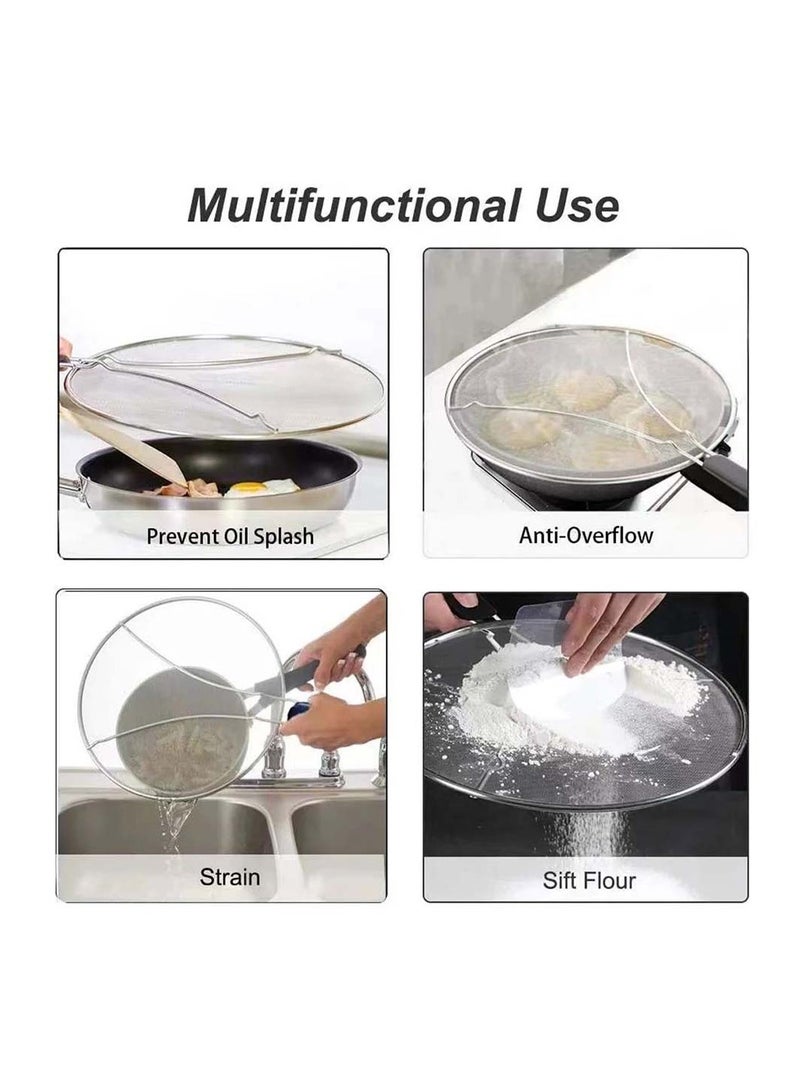 Multifunctional Use

Prevent Oil Splash

Anti-Overflow

Strain

Sift Flour