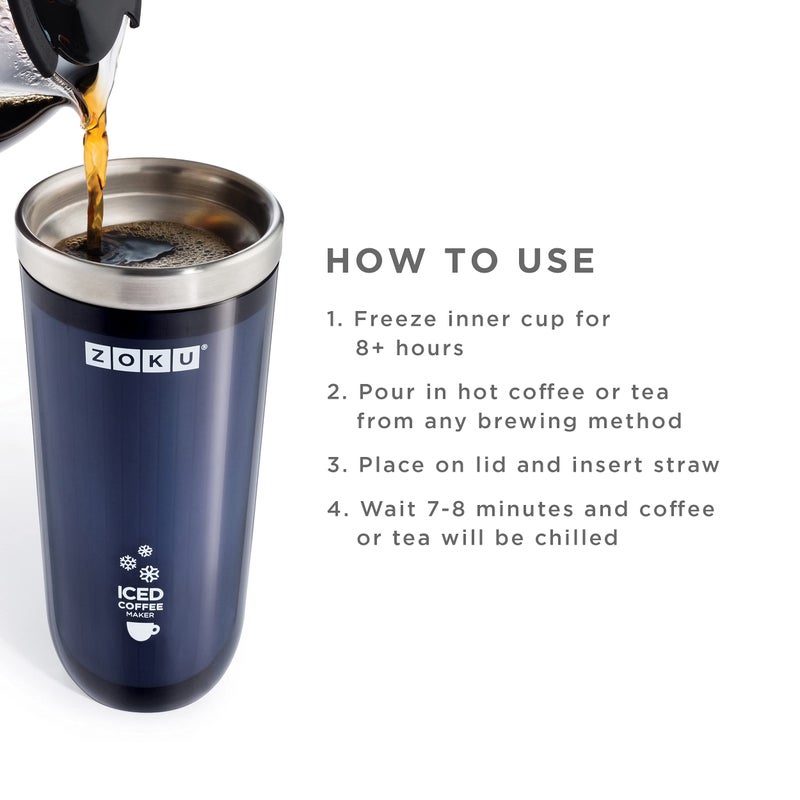 ZOKU®

ICED
COFFEE
MAKER

HOW TO USE

1. Freeze inner cup for 8+ hours

2. Pour in hot coffee or tea from any brewing method

3. Place on lid and insert straw

4. Wait 7-8 minutes and coffee or tea will be chilled