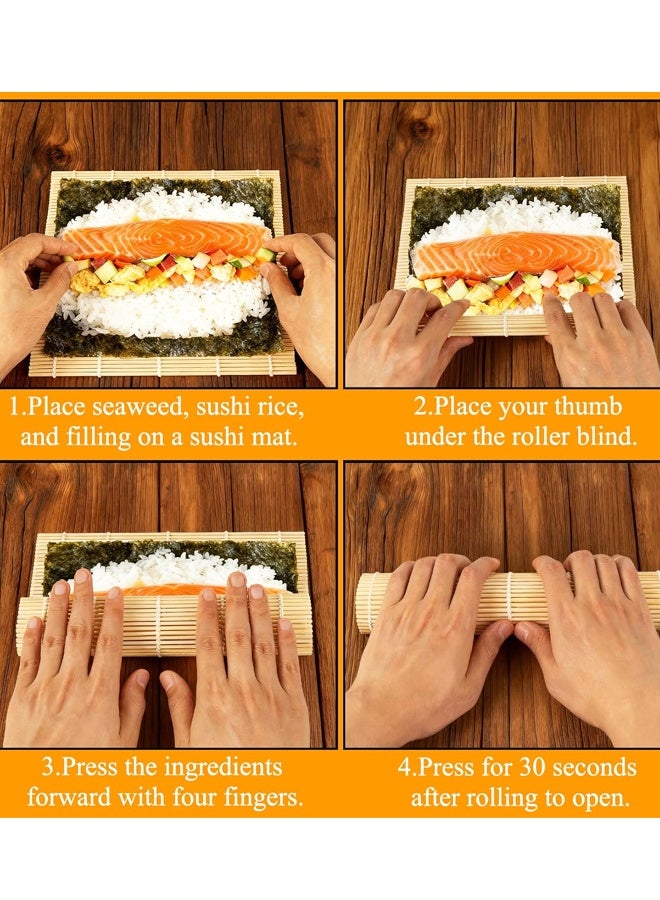 1.Place seaweed, sushi rice, and filling on a sushi mat.

2.Place your thumb under the roller blind.

3.Press the ingredients forward with four fingers.

4.Press for 30 seconds after rolling to open.