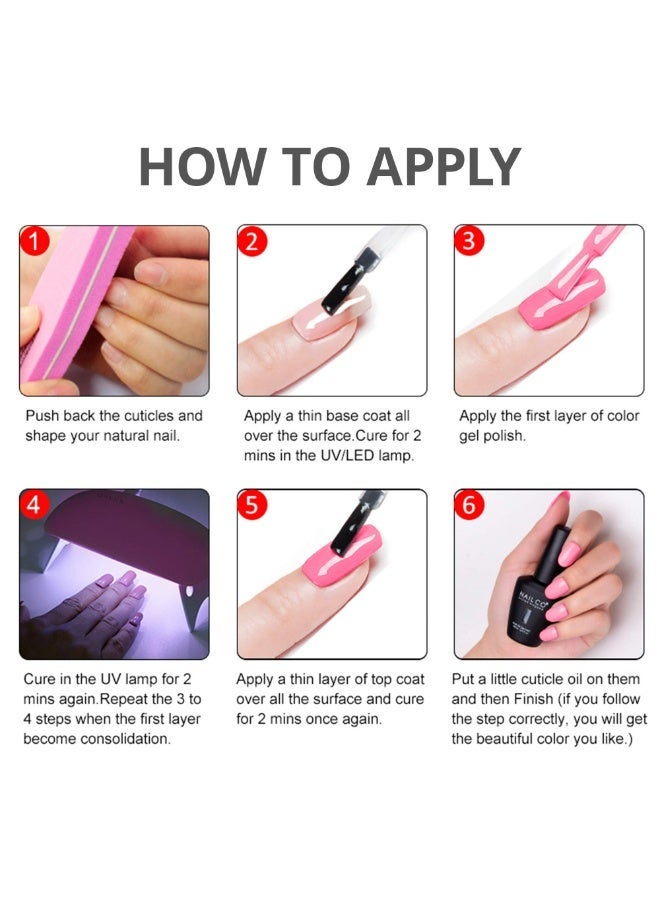 HOW TO APPLY

1

Push back the cuticles and shape your natural nail.

2

Apply a thin base coat all over the surface.Cure for 2 mins in the UV/LED lamp.

3

Apply the first layer of color gel polish.

4

Cure in the UV lamp for 2 mins again.Repeat the 3 to 4 steps when the first layer become consolidation.

5

Apply a thin layer of top coat over all the surface and cure for 2 mins once again.

6

NAILCO

Put a little cuticle oil on them and then Finish (if you follow the step correctly, you will get the beautiful color you like.)