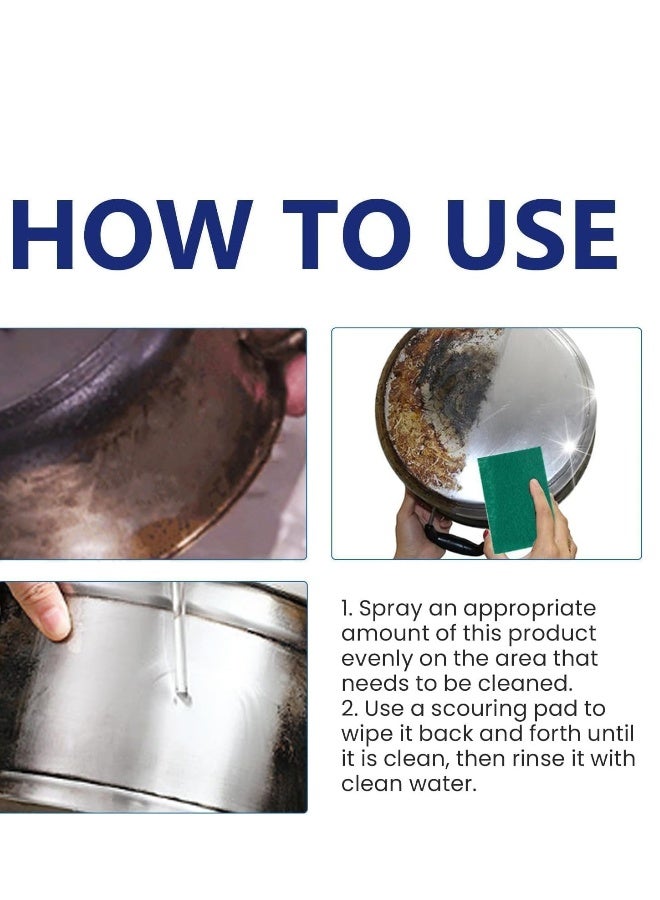 HOW TO USE

1. Spray an appropriate amount of this product evenly on the area that needs to be cleaned.
2. Use a scouring pad to wipe it back and forth until it is clean, then rinse it with clean water.