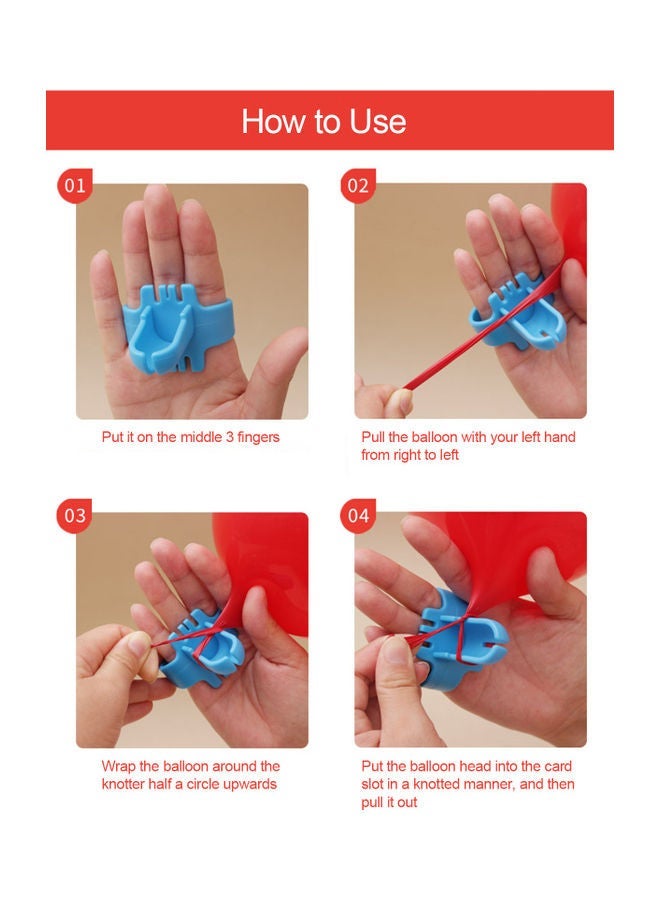 How to Use

01

Put it on the middle 3 fingers

02

Pull the balloon with your left hand from right to left

03

Wrap the balloon around the knotter half a circle upwards

04

Put the balloon head into the card slot in a knotted manner, and then pull it out