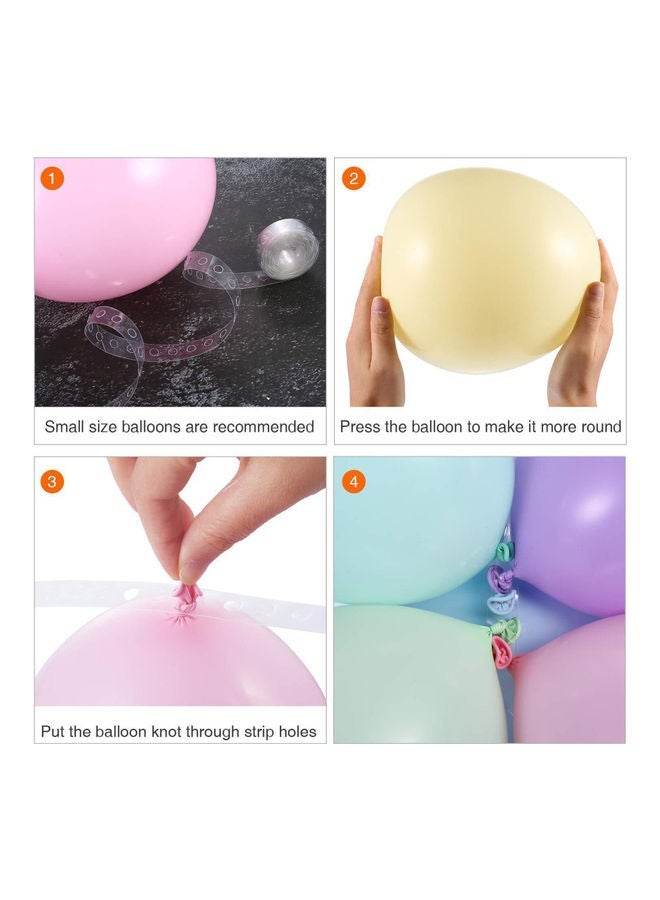 1

Small size balloons are recommended

2

Press the balloon to make it more round

3

Put the balloon knot through strip holes

4