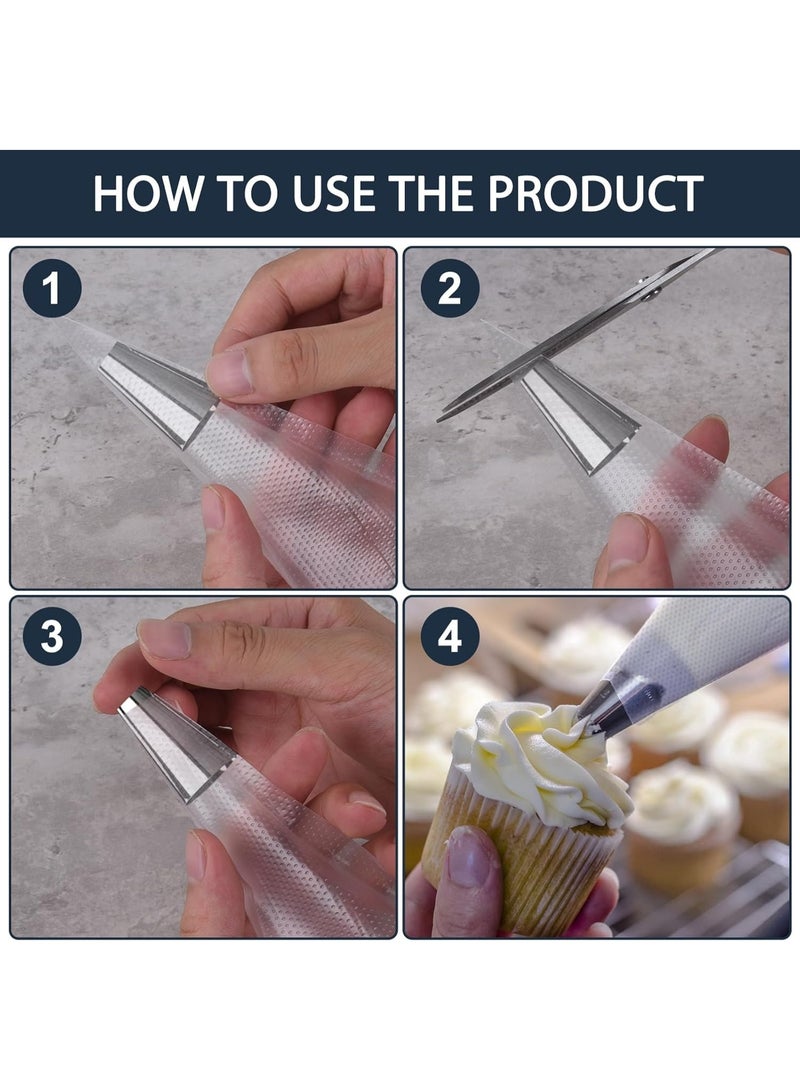 HOW TO USE THE PRODUCT

1

2

3

4