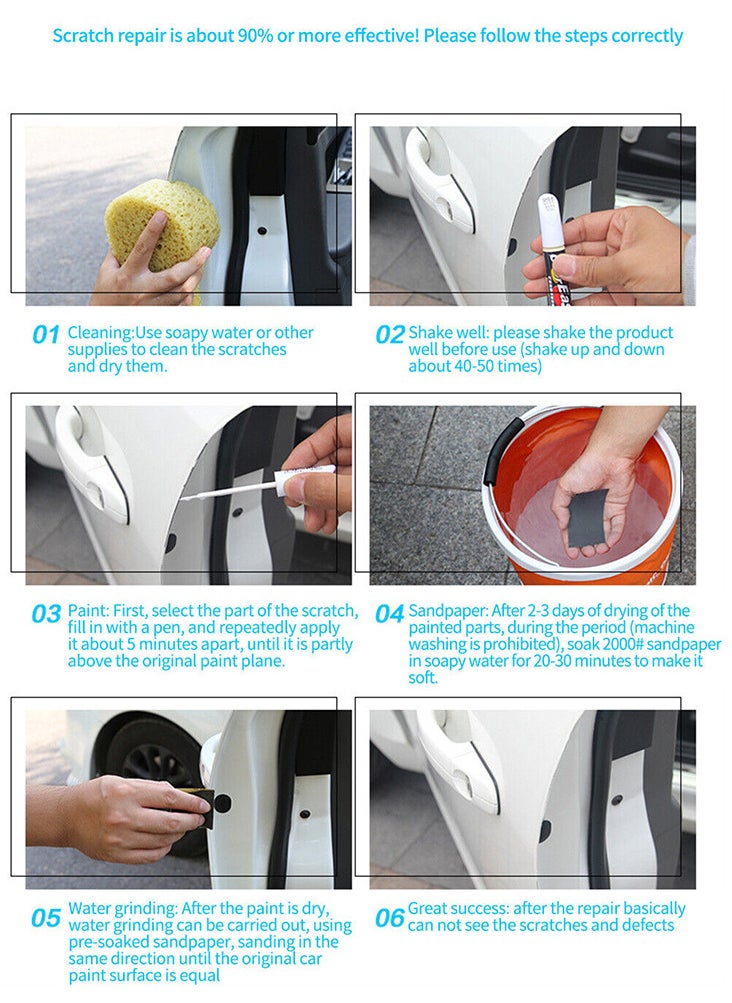 Scratch repair is about 90% or more effective! Please follow the steps correctly

01 Cleaning:Use soapy water or other supplies to clean the scratches and dry them.

02 Shake well: please shake the product well before use (shake up and down about 40-50 times)

03 Paint: First, select the part of the scratch, fill in with a pen, and repeatedly apply it about 5 minutes apart, until it is partly above the original paint plane.

04 Sandpaper: After 2-3 days of drying of the painted parts, during the period (machine washing is prohibited), soak 2000# sandpaper in soapy water for 20-30 minutes to make it soft.

05 Water grinding: After the paint is dry, water grinding can be carried out, using pre-soaked sandpaper, sanding in the same direction until the original car paint surface is equal

06 Great success: after the repair basically can not see the scratches and defects