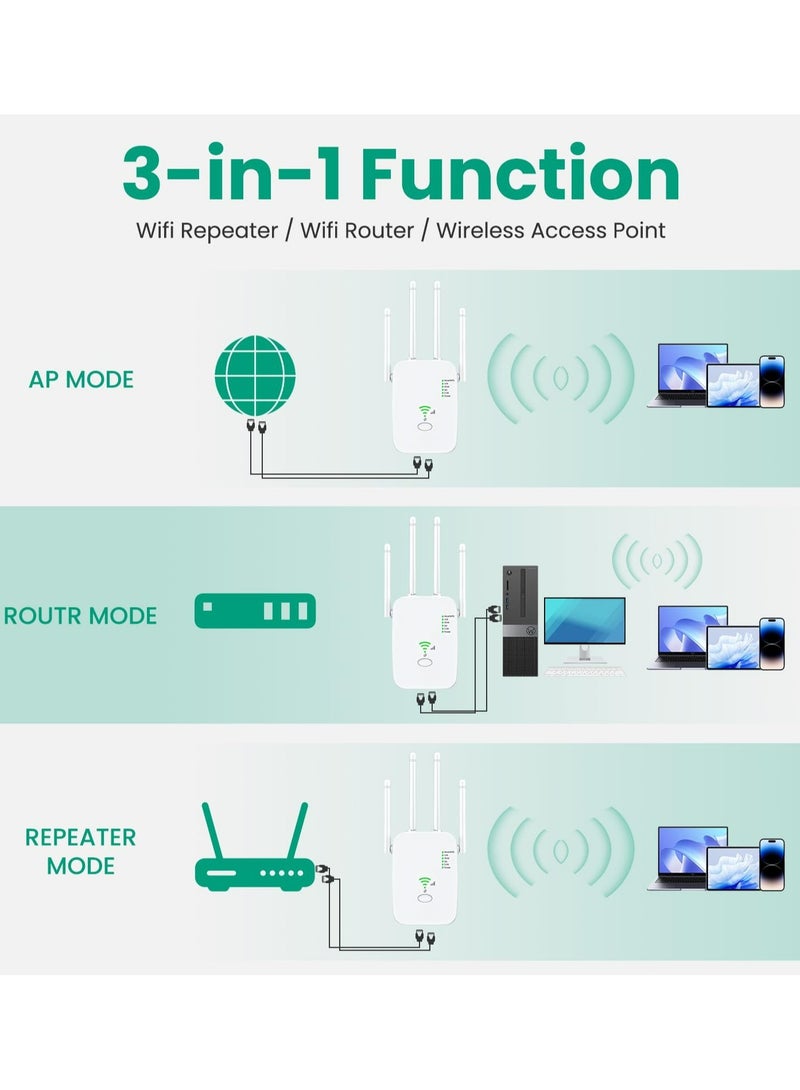 3-in-1 Function

Wifi Repeater / Wifi Router / Wireless Access Point

AP MODE

ROUTR MODE

REPEATER MODE