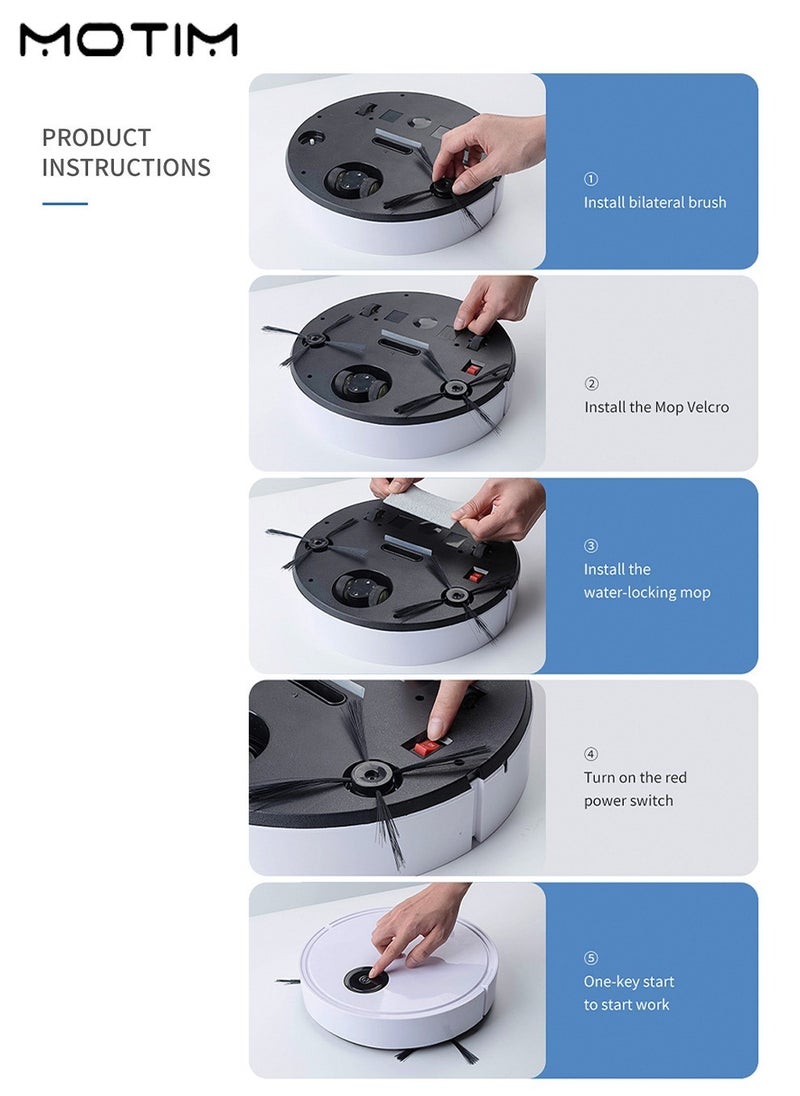 MOTIM

PRODUCT INSTRUCTIONS

①
Install bilateral brush

②
Install the Mop Velcro

③
Install the water-locking mop

④
Turn on the red power switch

⑤
One-key start to start work